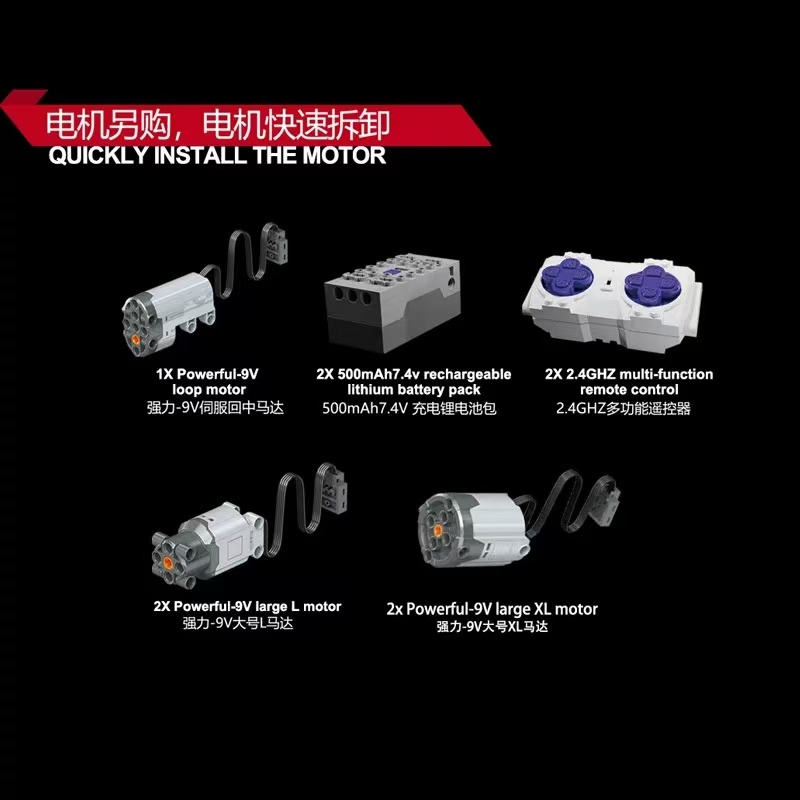 电机另购，电机快速拆卸
QUICKLY INSTALL THE MOTOR

1X Powerful-9V loop motor
强力-9V伺服回中马达

2X 500mAh7.4v rechargeable lithium battery pack
500mAh7.4V 充电锂电池包

2X 2.4GHZ multi-function remote control
2.4GHZ多功能遥控器

2X Powerful-9V large L motor
强力-9V大号L马达

2x Powerful-9V large XL motor
强力-9V大号XL马达