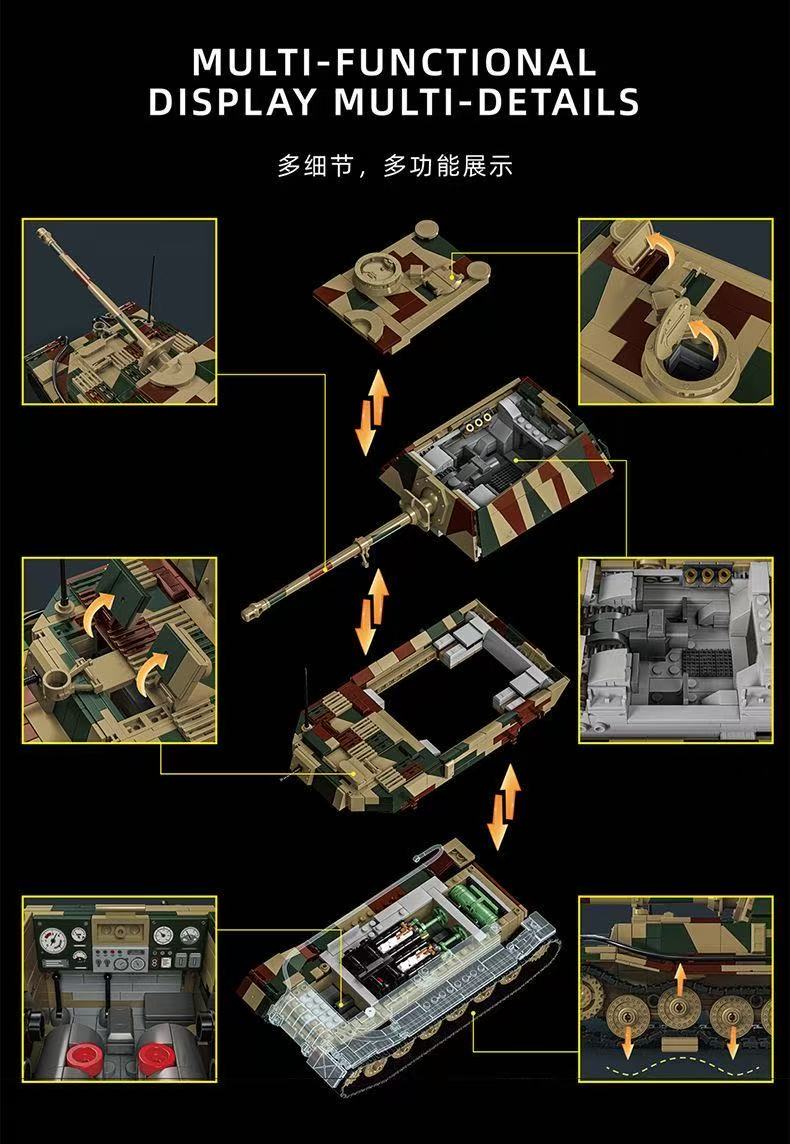 MULTI-FUNCTIONAL
DISPLAY MULTI-DETAILS

多细节，多功能展示