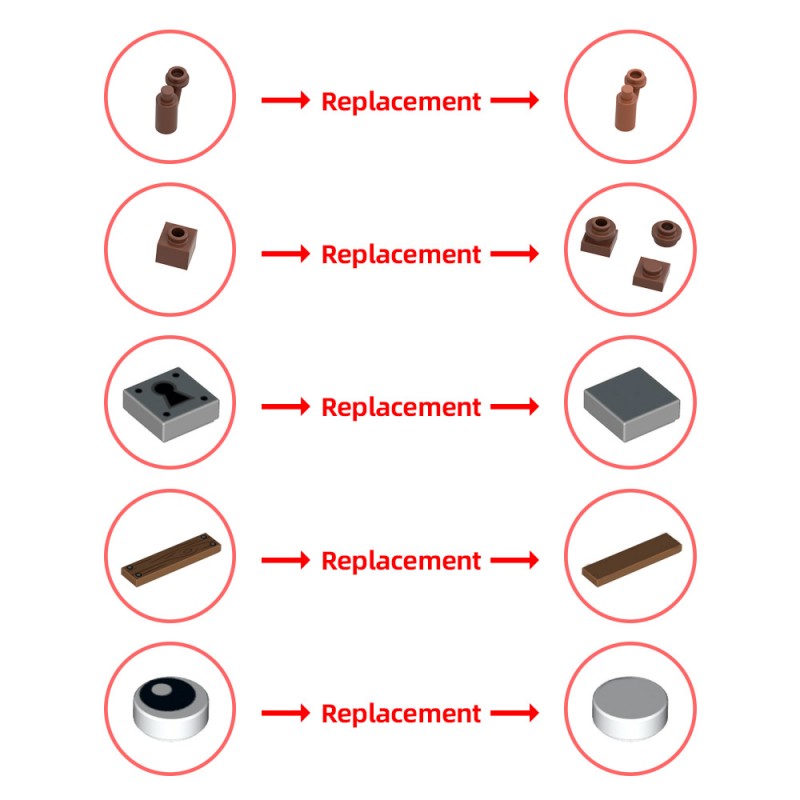 Replacement

Replacement

Replacement

Replacement

Replacement