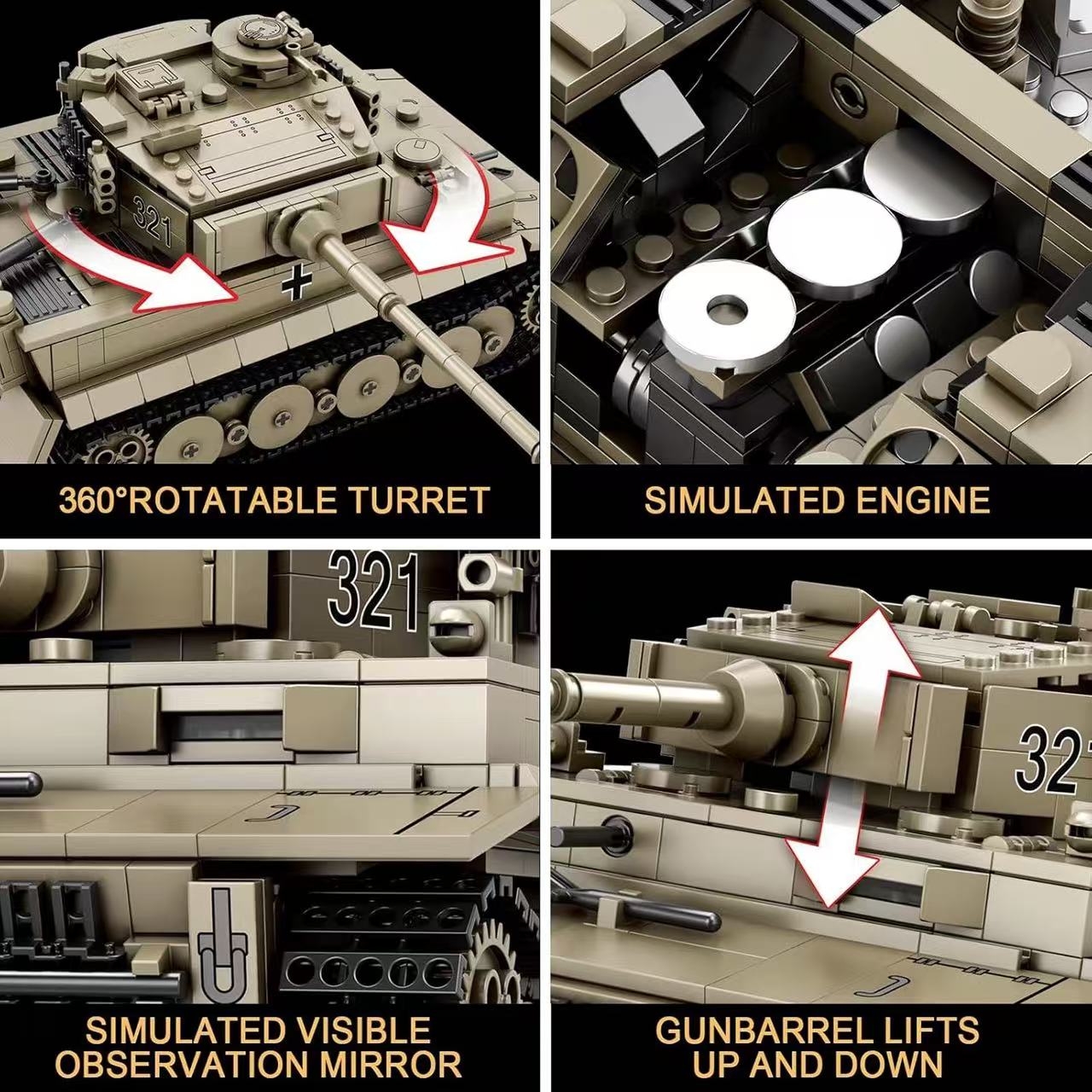 321

360°ROTATABLE TURRET

SIMULATED ENGINE

321

SIMULATED VISIBLE OBSERVATION MIRROR

32

GUNBARREL LIFTS UP AND DOWN