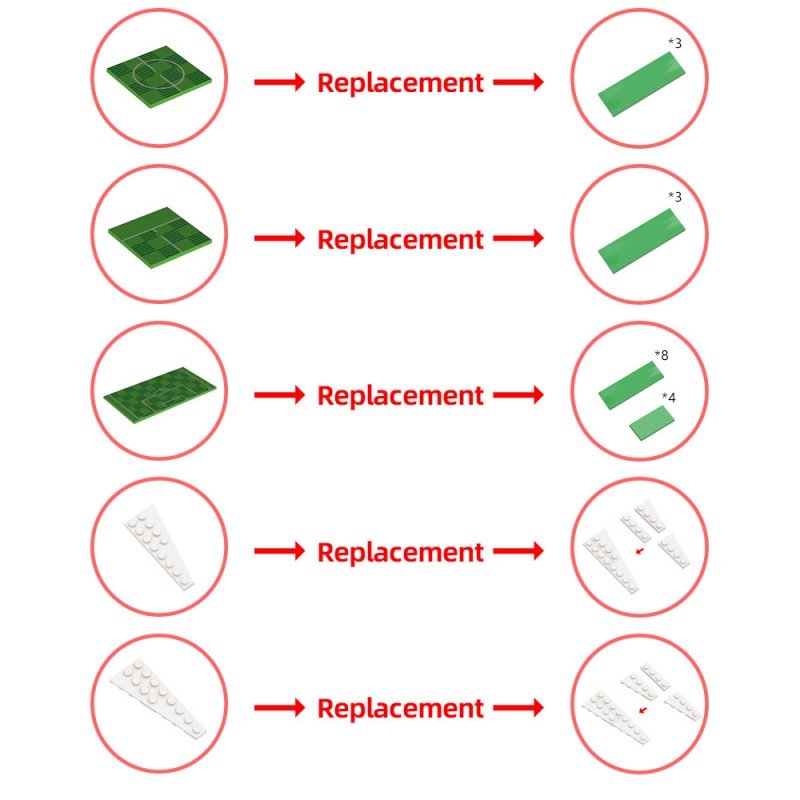 Replacement

*3

Replacement

*3

Replacement

*8

*4

Replacement

Replacement