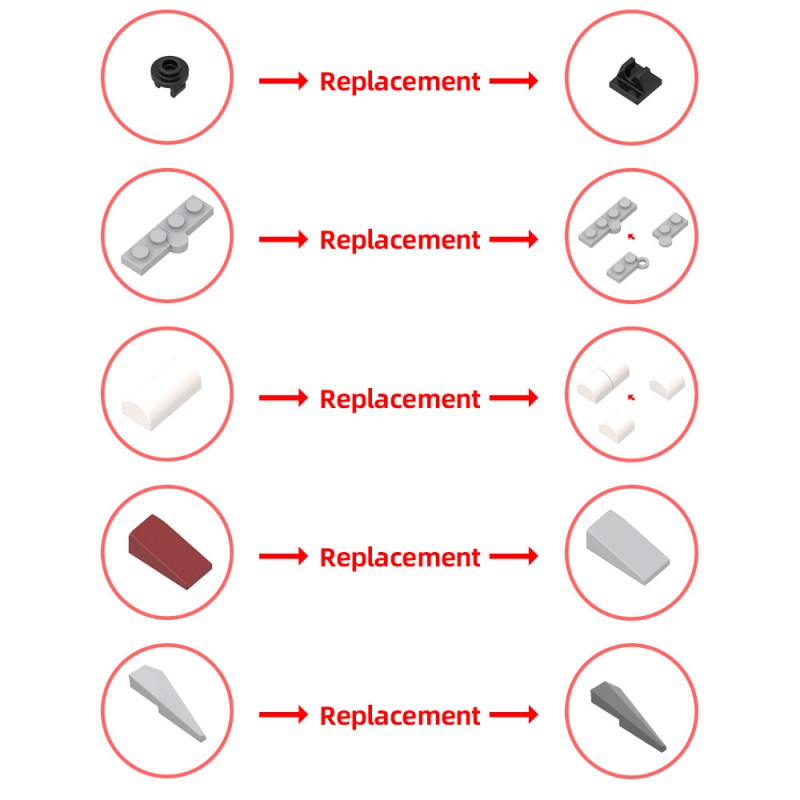 Replacement

Replacement

Replacement

Replacement

Replacement