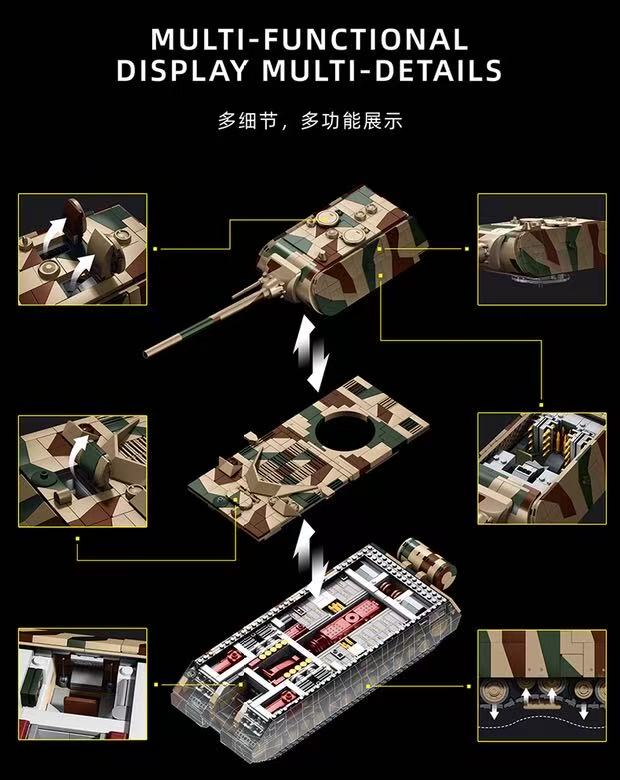 MULTI-FUNCTIONAL
DISPLAY MULTI-DETAILS

多细节，多功能展示