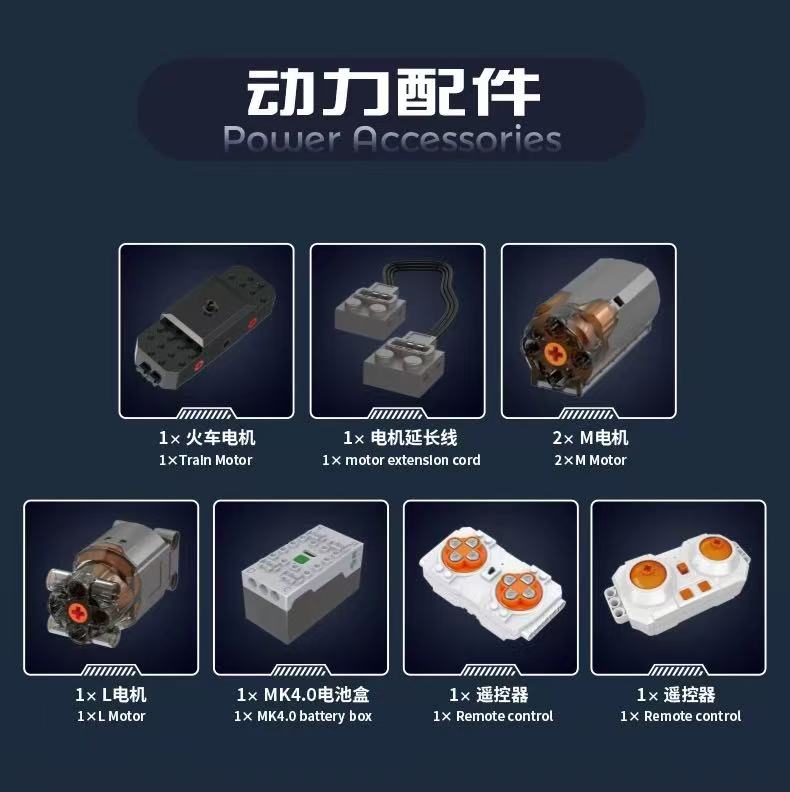 动力配件
Power Accessories

1× 火车电机
1×Train Motor

1× 电机延长线
1× motor extension cord

2× M电机
2×M Motor

1× L电机
1×L Motor

1× MK4.0电池盒
1× MK4.0 battery box

1× 遥控器
1× Remote control

1× 遥控器
1× Remote control