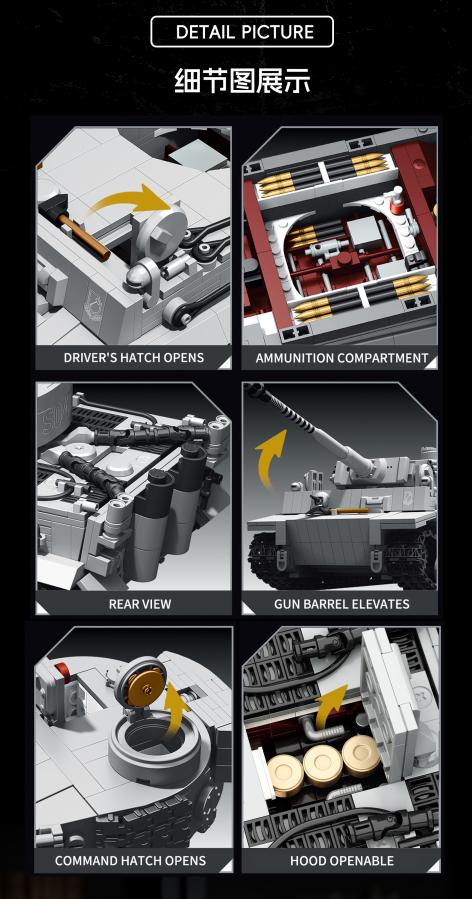 DETAIL PICTURE

细节图展示

DRIVER'S HATCH OPENS

AMMUNITION COMPARTMENT

REAR VIEW

GUN BARREL ELEVATES

COMMAND HATCH OPENS

HOOD OPENABLE