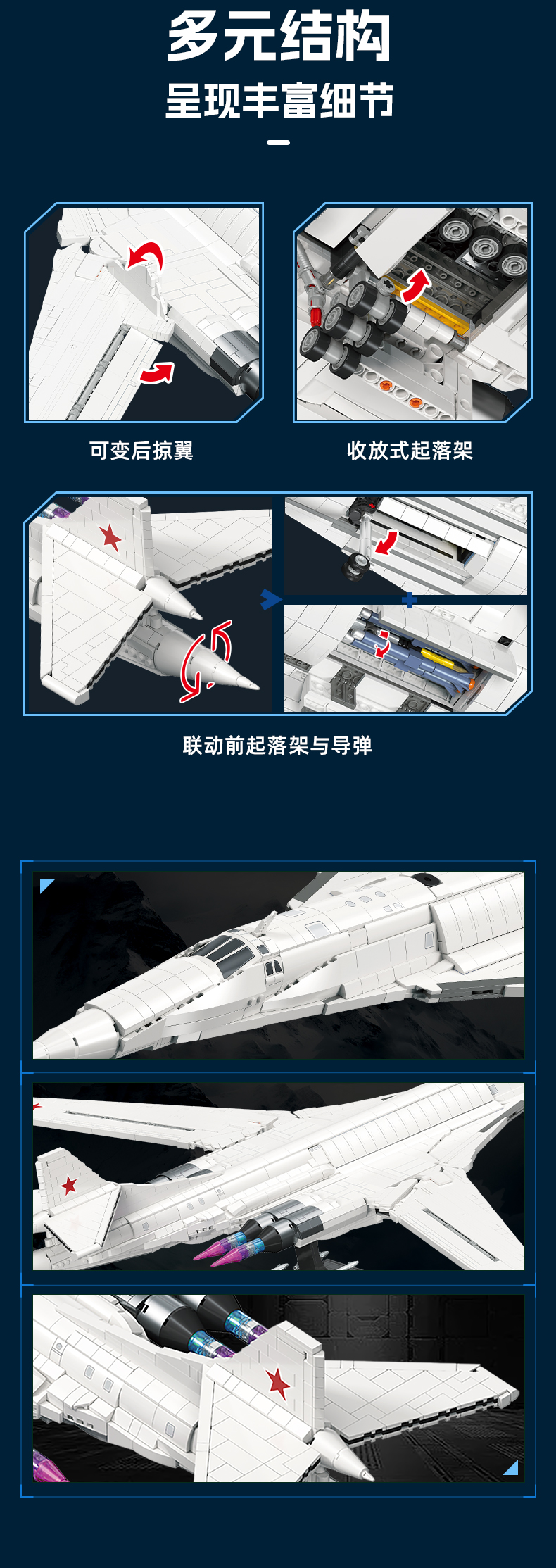 多元结构
呈现丰富细节

可变后掠翼

收放式起落架

联动前起落架与导弹