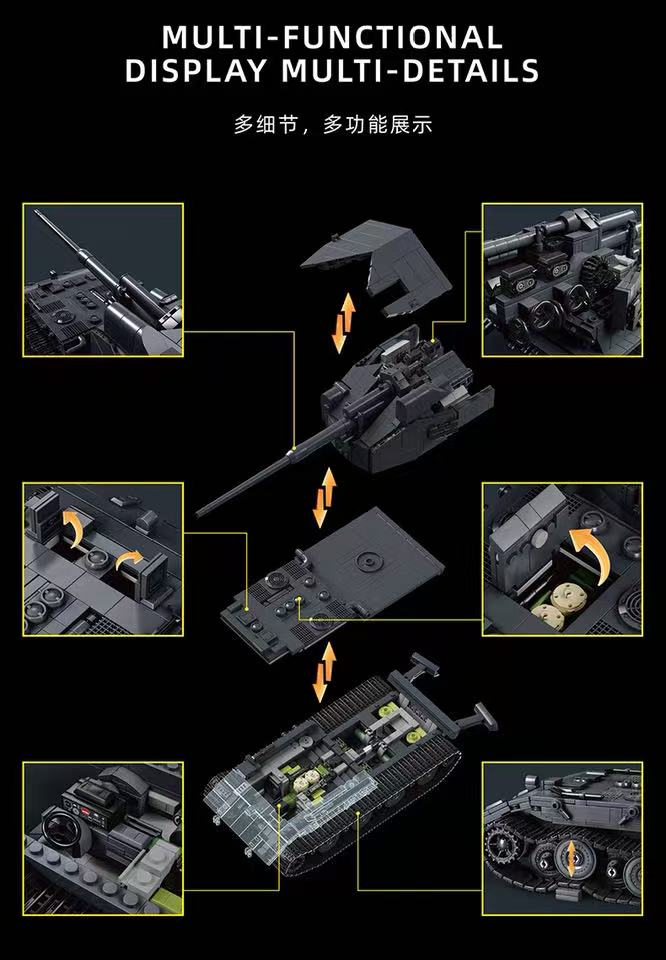 MULTI-FUNCTIONAL
DISPLAY MULTI-DETAILS

多细节，多功能展示