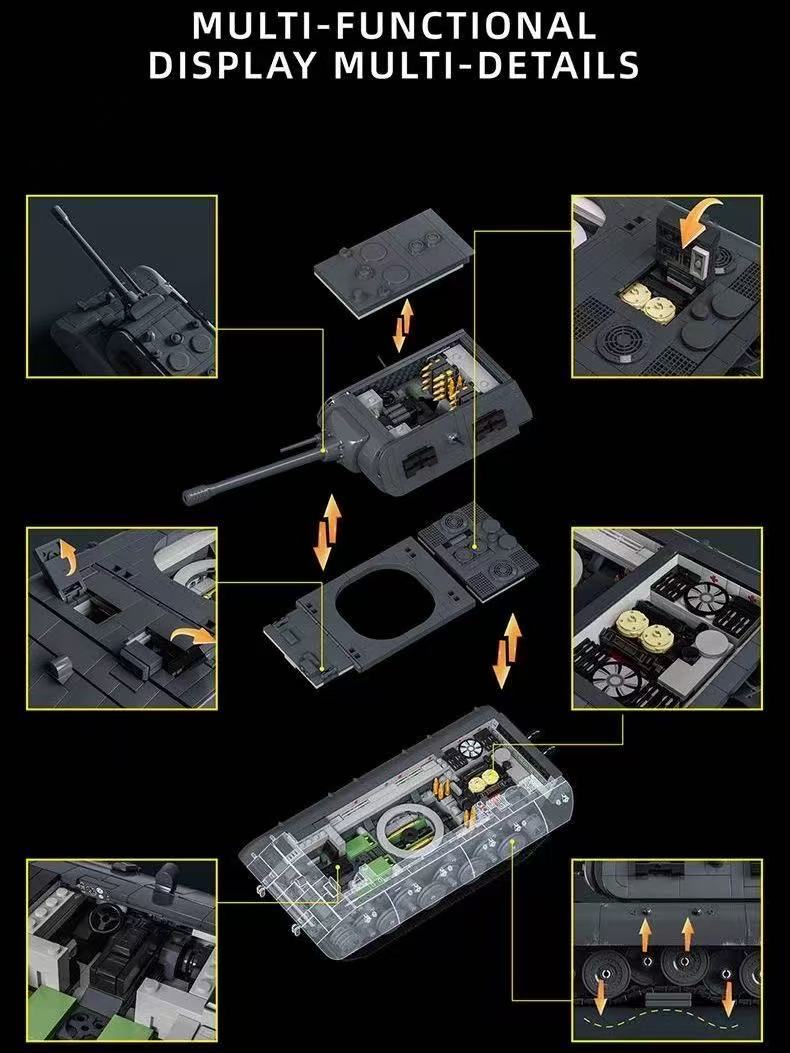 MULTI-FUNCTIONAL
DISPLAY MULTI-DETAILS