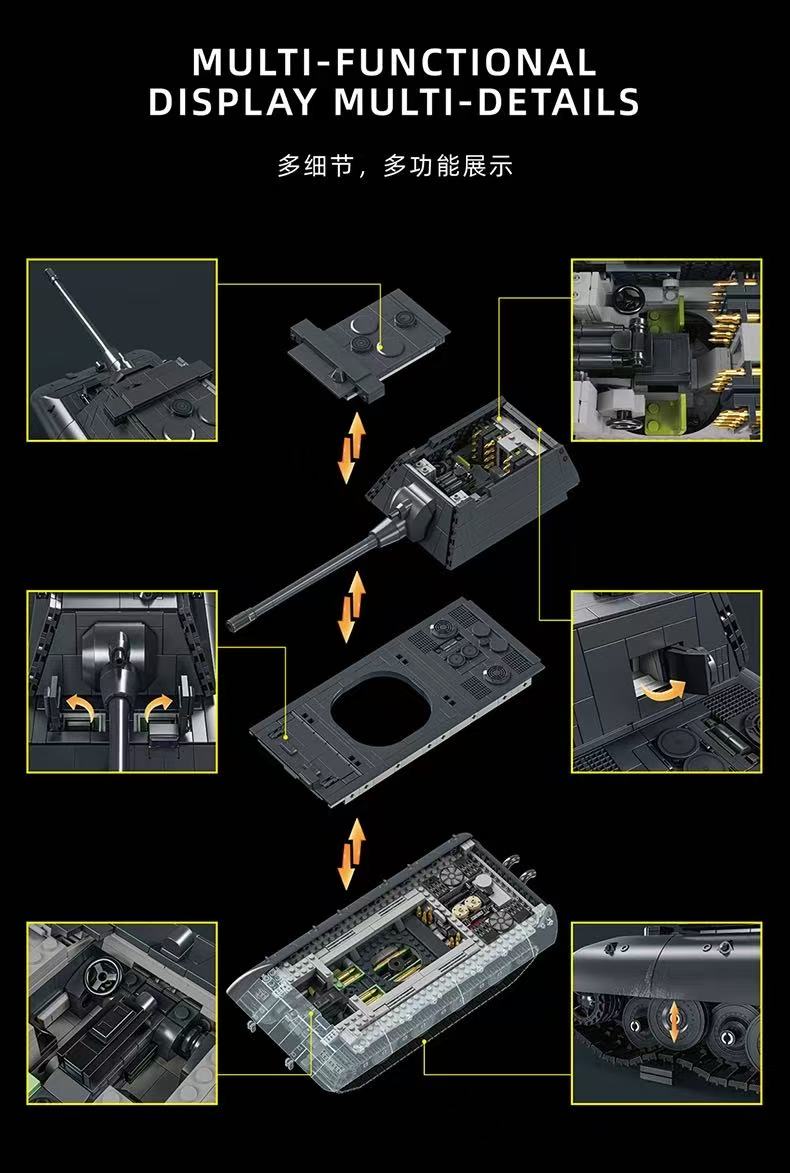 MULTI-FUNCTIONAL DISPLAY MULTI-DETAILS

多细节，多功能展示