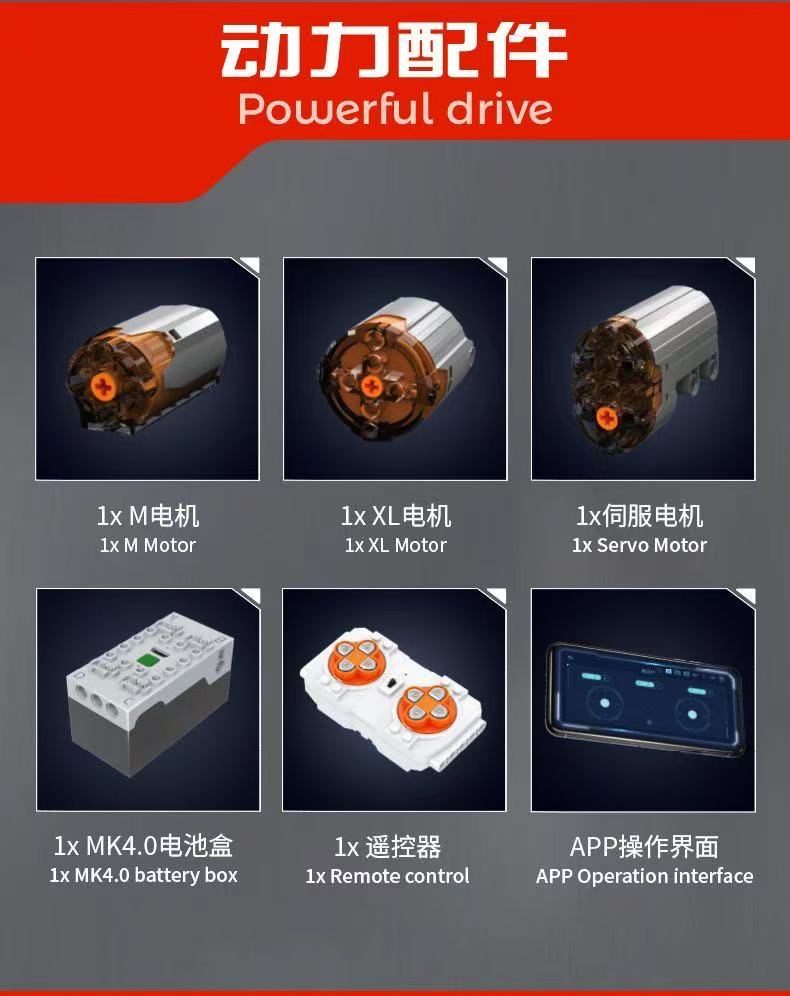 动力配件
Powerful drive

1x M电机
1x M Motor

1x XL电机
1x XL Motor

1x伺服电机
1x Servo Motor

1x MK4.0电池盒
1x MK4.0 battery box

1x 遥控器
1x Remote control

APP操作界面
APP Operation interface