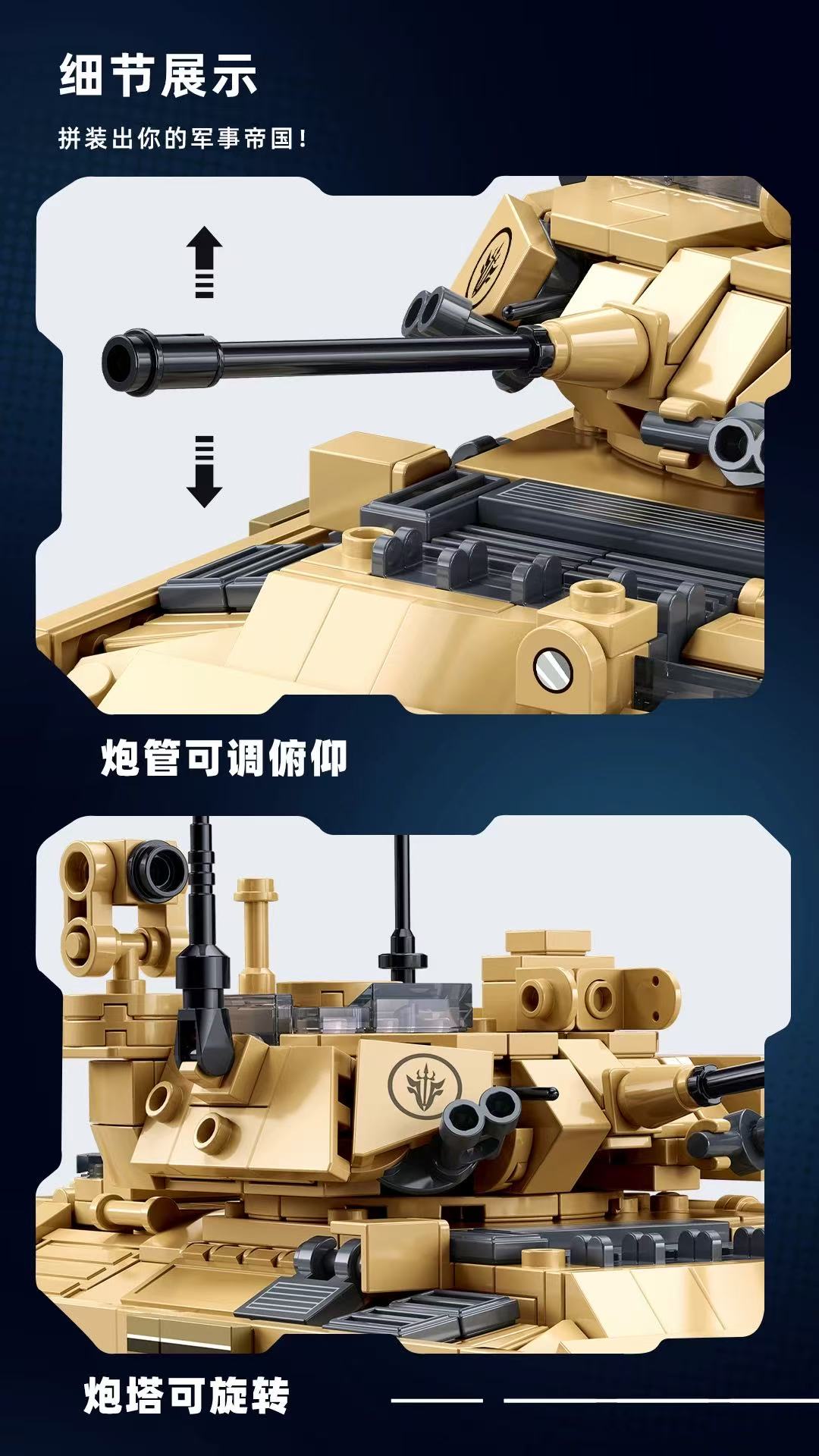 细节展示

拼装出你的军事帝国!

炮管可调俯仰

炮塔可旋转