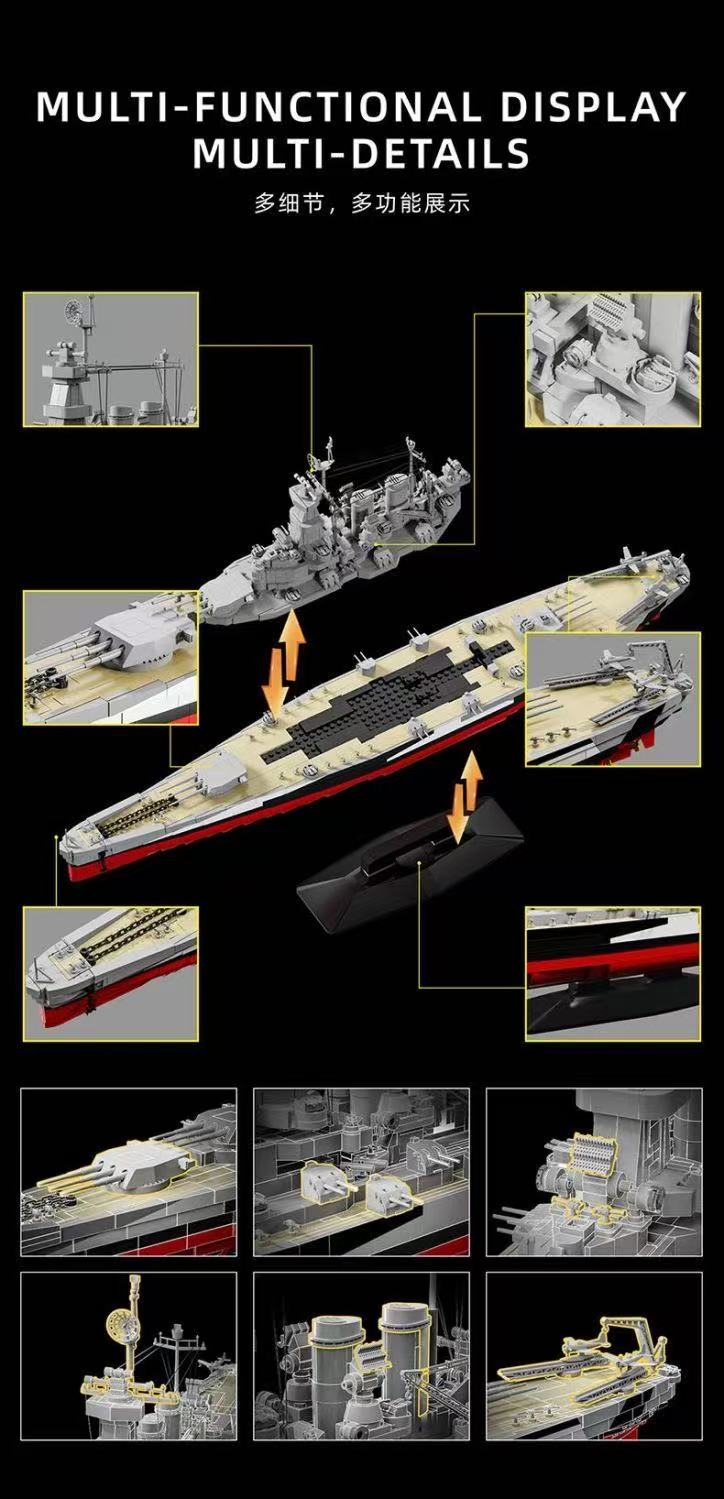 MULTI-FUNCTIONAL DISPLAY
MULTI-DETAILS

多细节，多功能展示