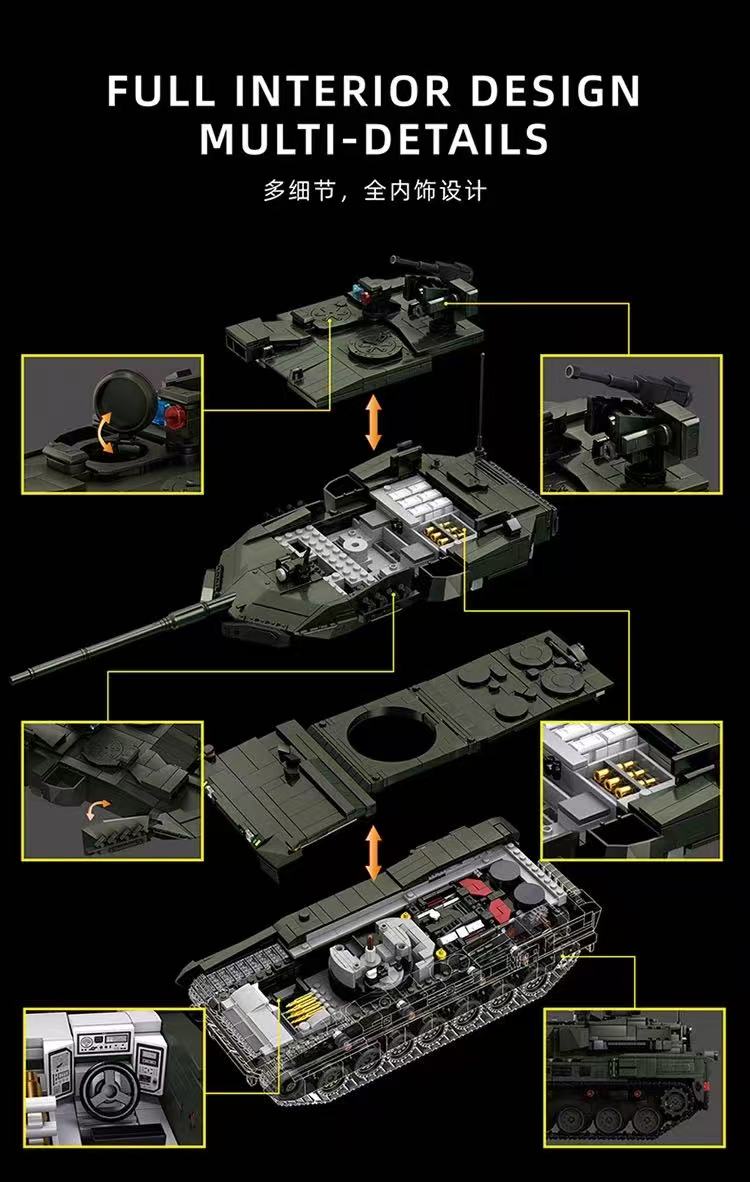 FULL INTERIOR DESIGN
MULTI-DETAILS

多细节，全内饰设计