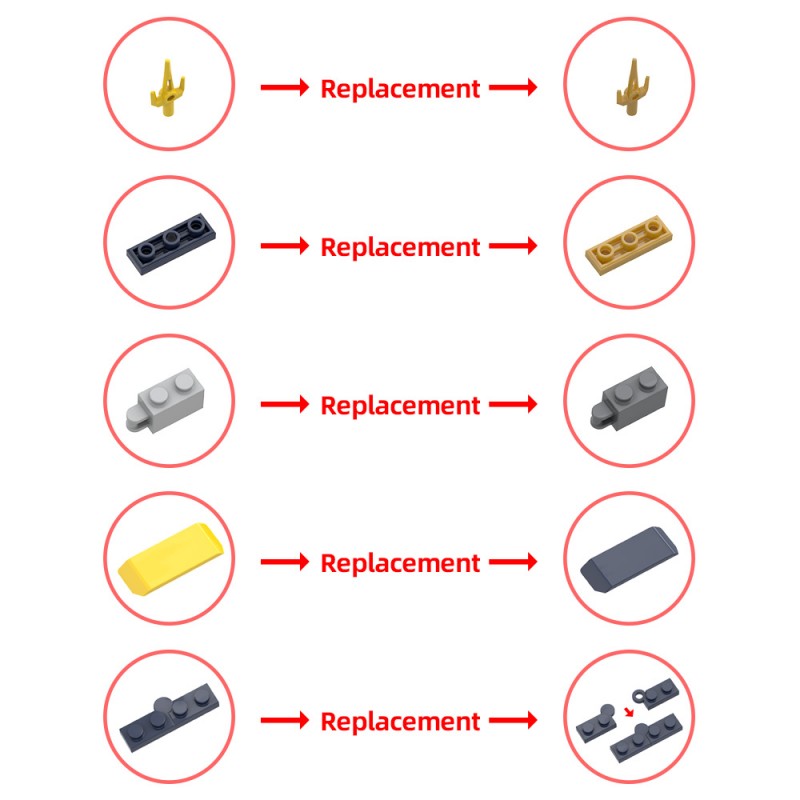 Replacement

Replacement

Replacement

Replacement

Replacement