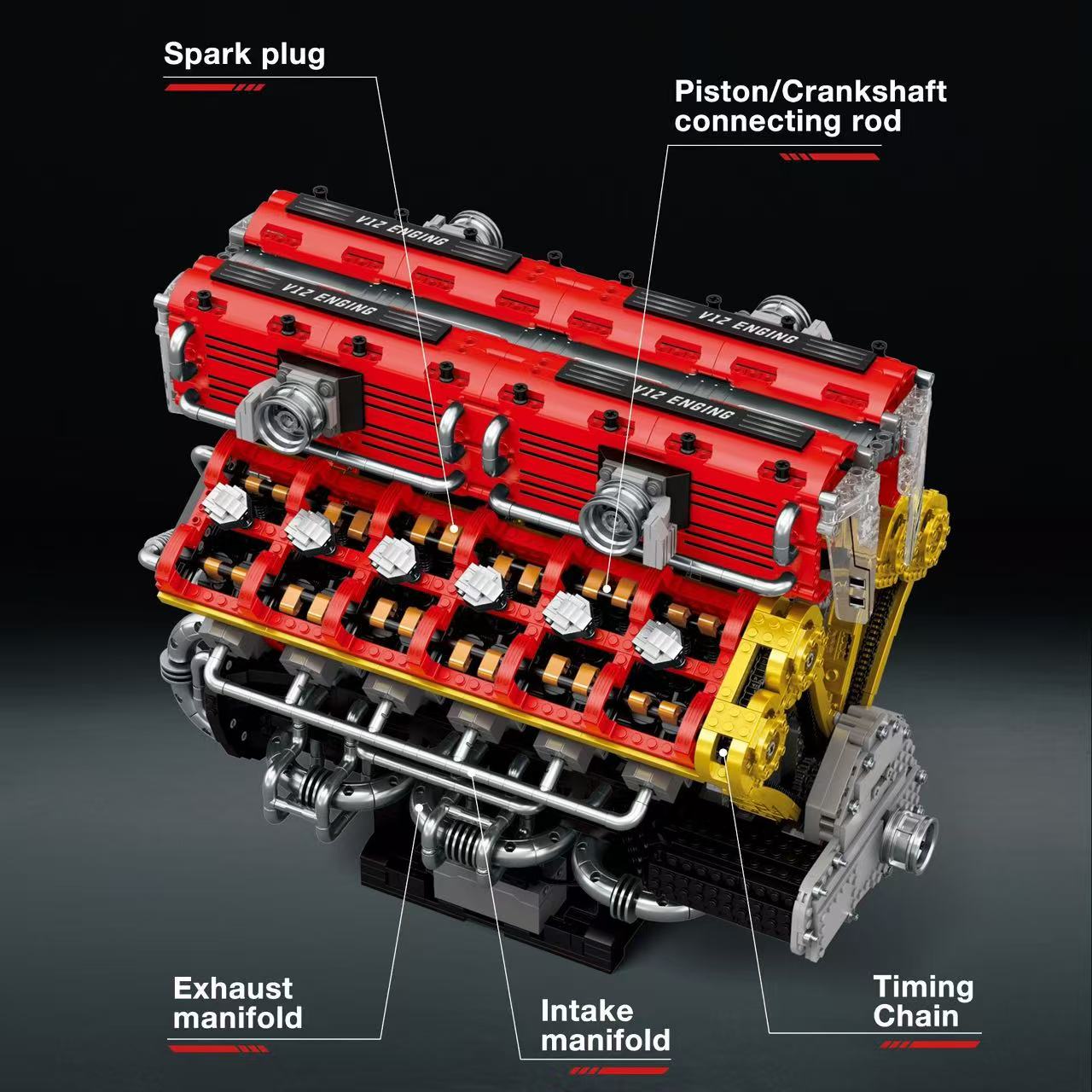 Spark plug

Piston/Crankshaft connecting rod

V12 ENGING

V12 ENGING

V12 ENGING

V12 ENGING

Exhaust manifold

Intake manifold

Timing Chain