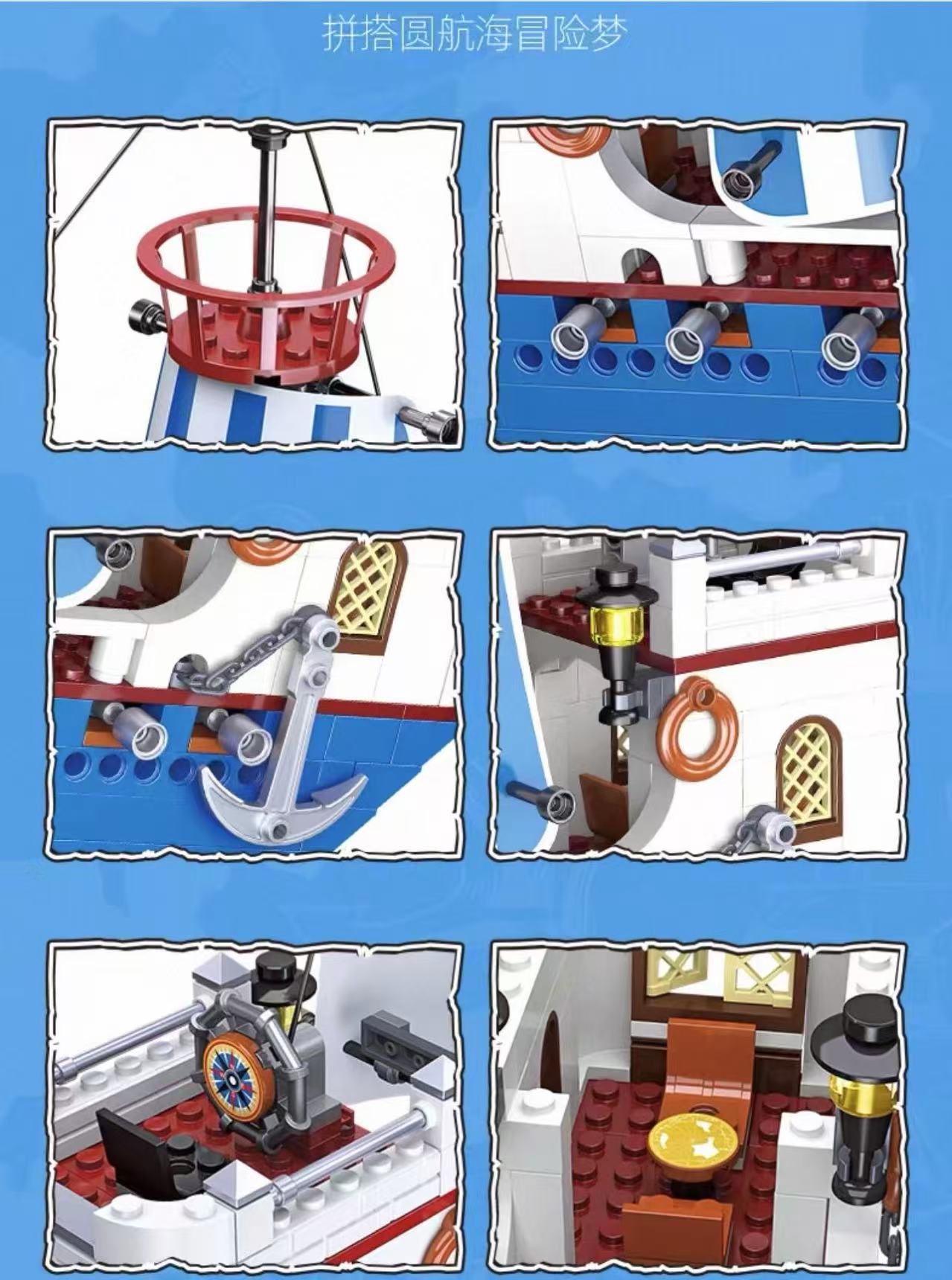 拼搭圆航海冒险梦