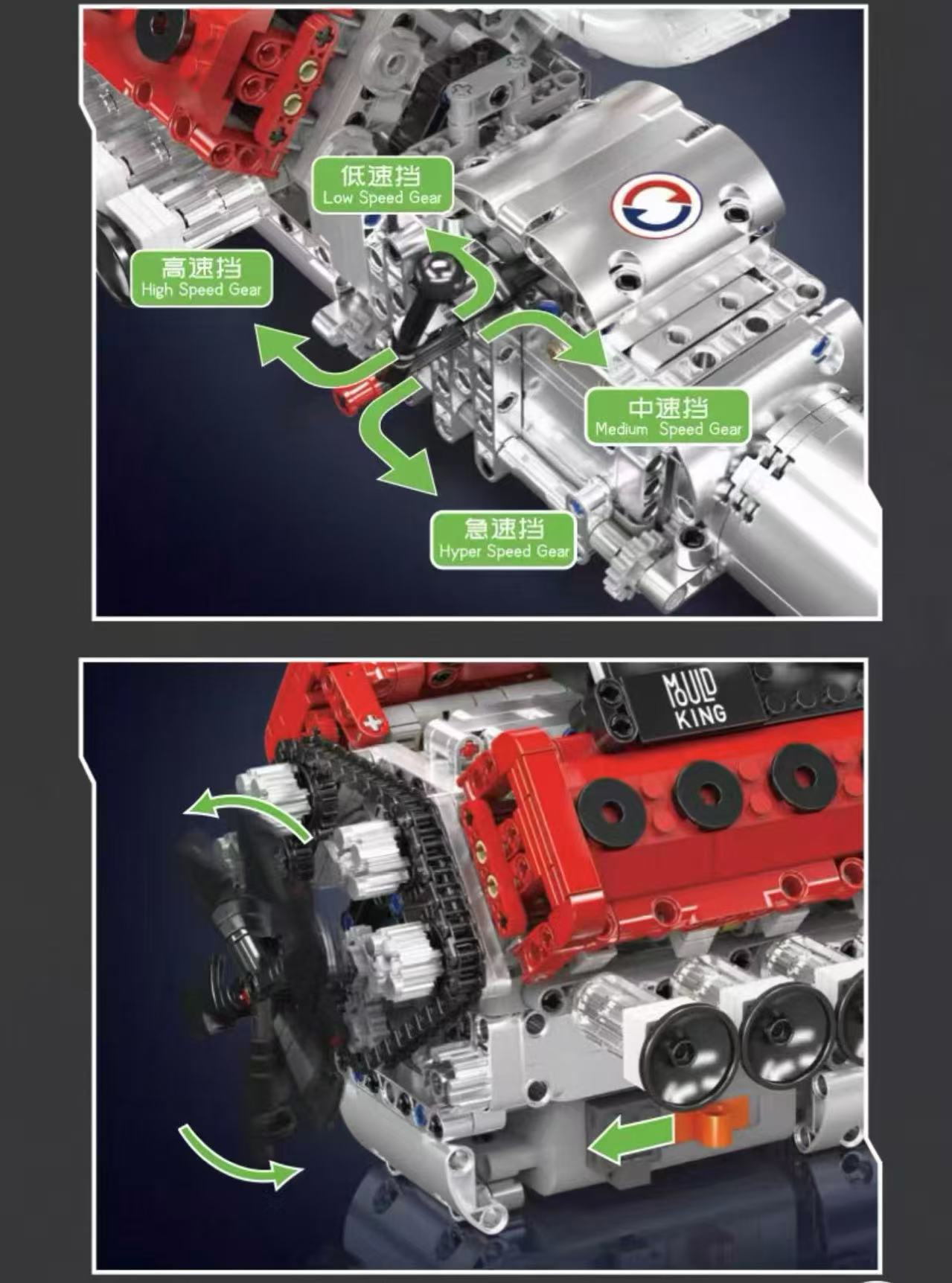 低速挡
Low Speed Gear

高速挡
High Speed Gear

中速挡
Medium Speed Gear

急速挡
Hyper Speed Gear

MOULD KING