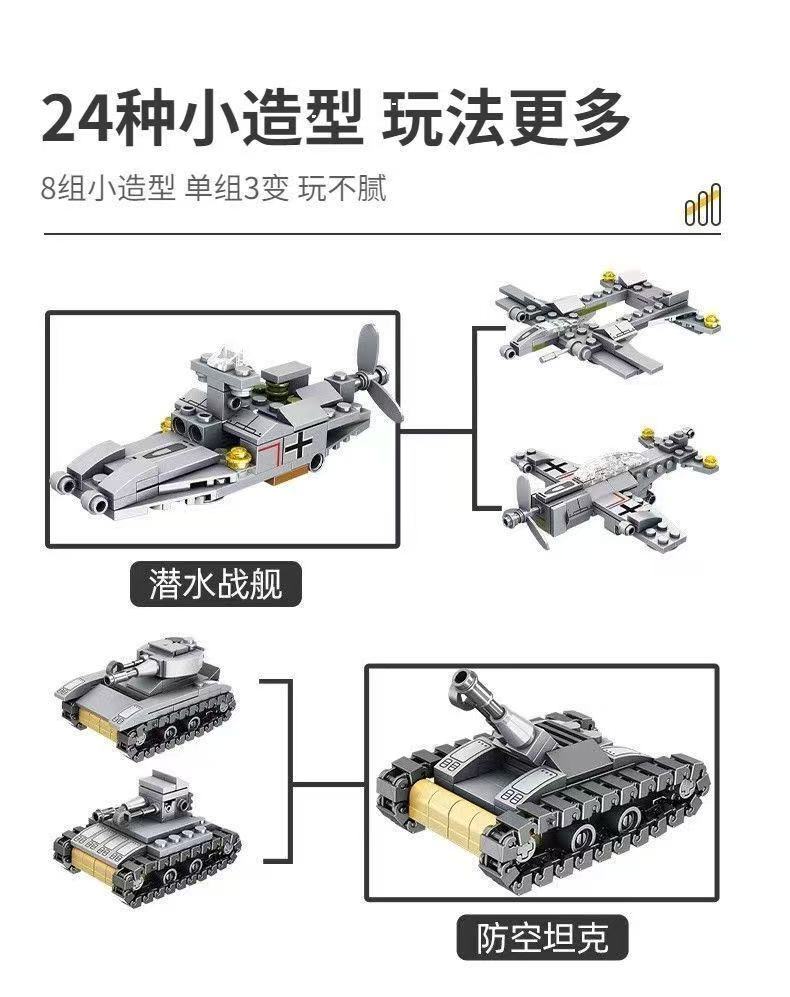 24种小造型 玩法更多

8组小造型 单组3变 玩不腻

潜水战舰

防空坦克