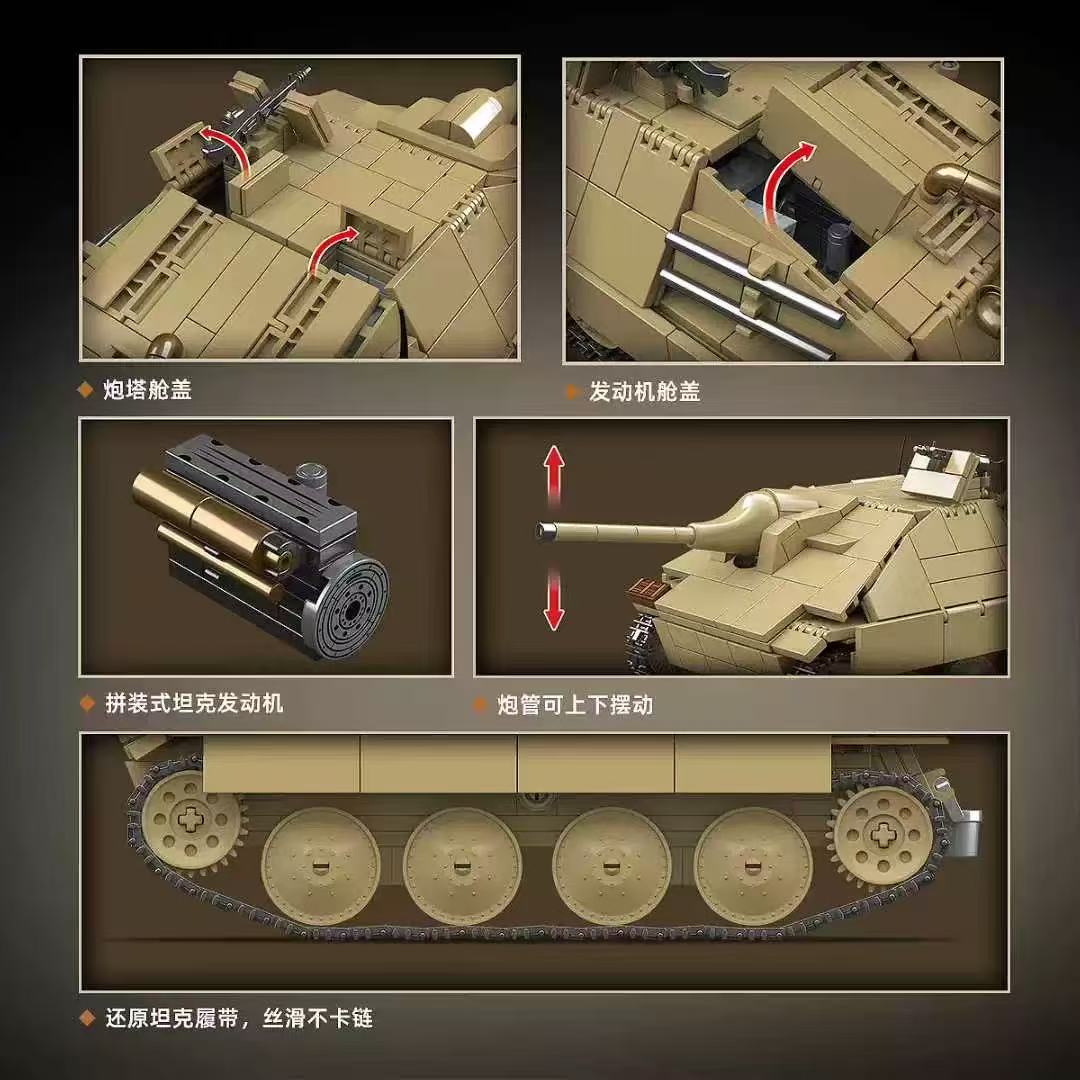 ◆ 炮塔舱盖

◆ 发动机舱盖

◆ 拼装式坦克发动机

◆ 炮管可上下摆动

◆ 还原坦克履带，丝滑不卡链