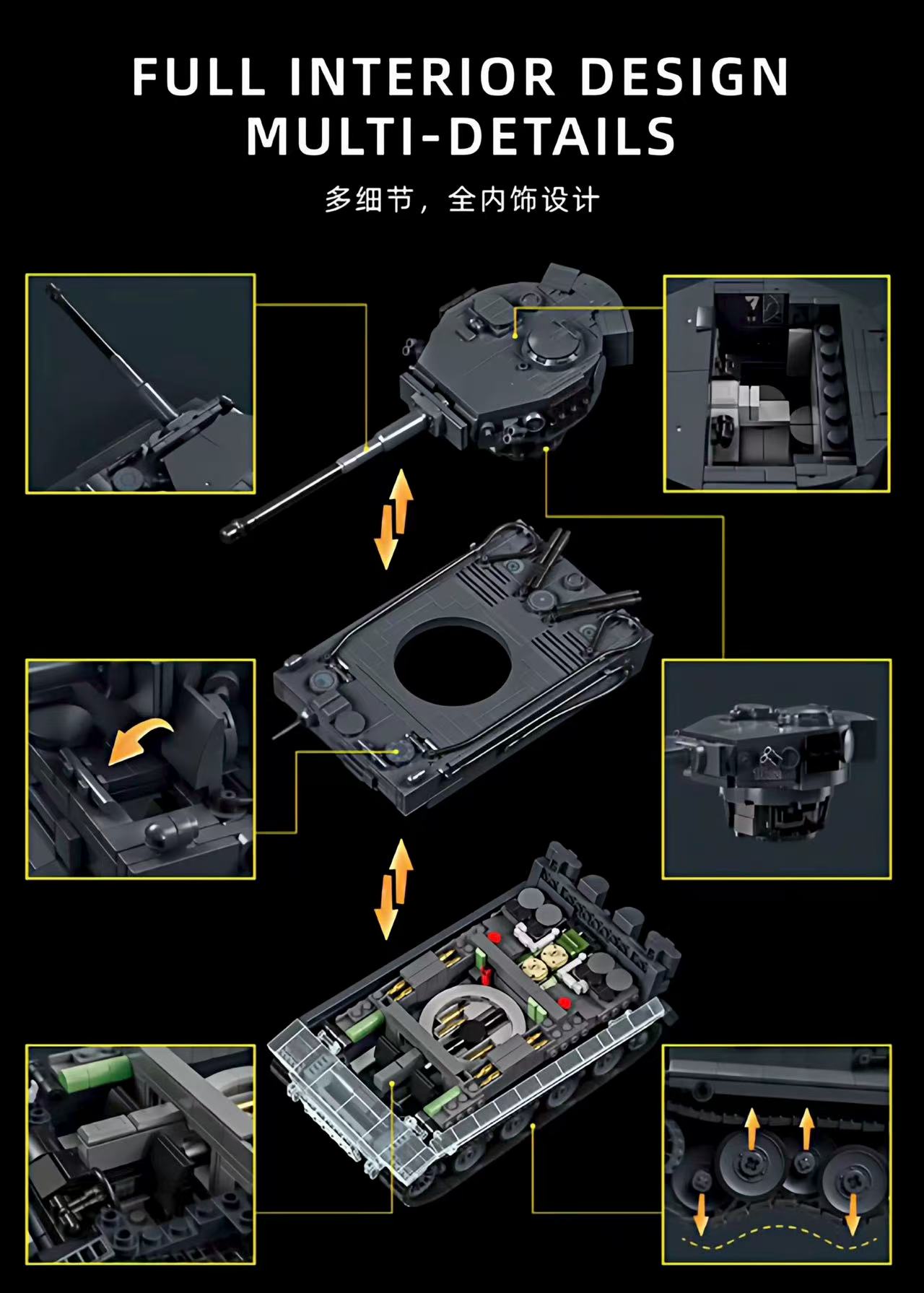 FULL INTERIOR DESIGN
MULTI-DETAILS

多细节，全内饰设计