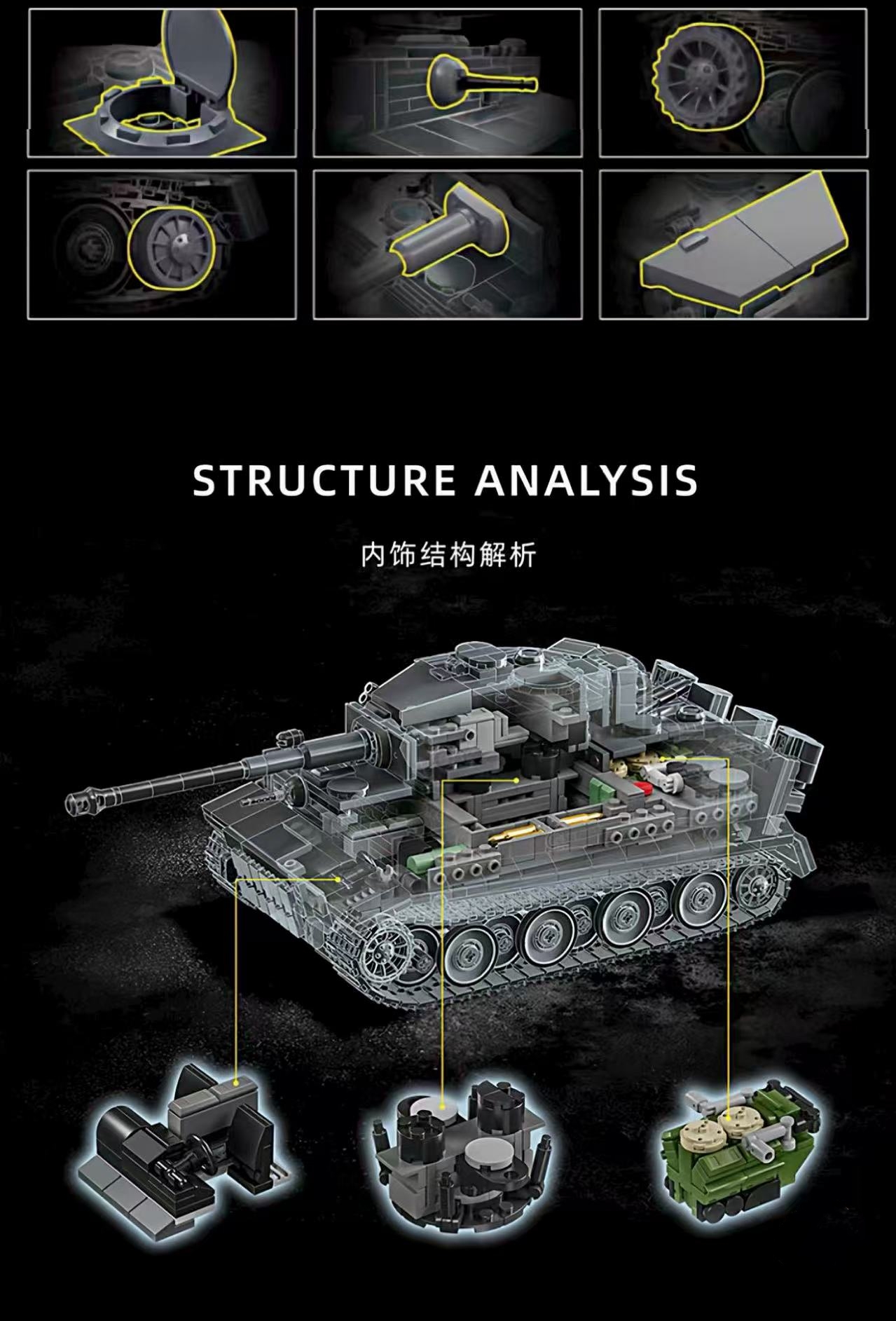 STRUCTURE ANALYSIS

内饰结构解析