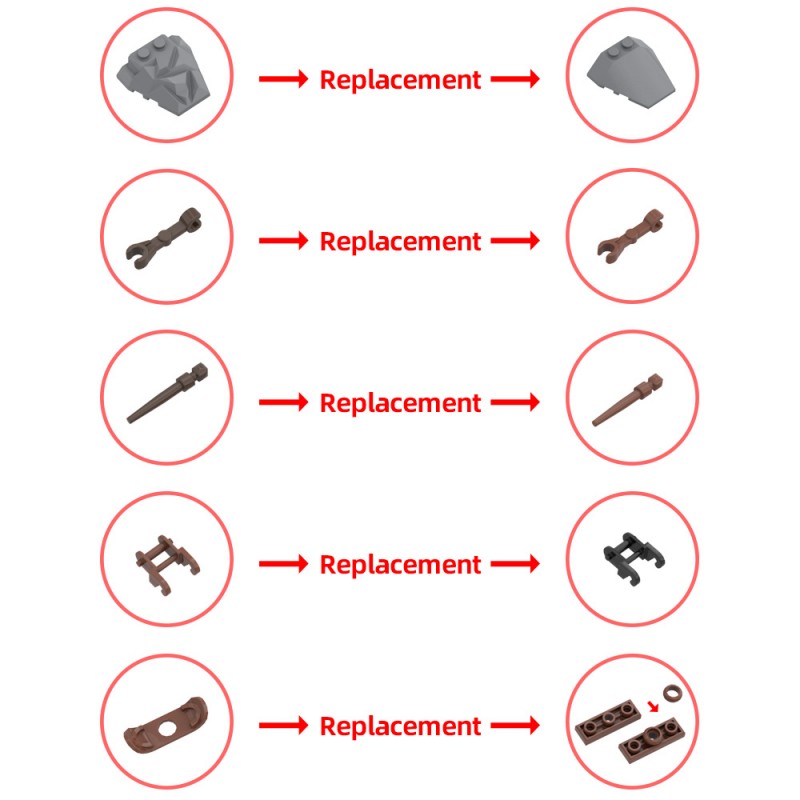 Replacement

Replacement

Replacement

Replacement

Replacement