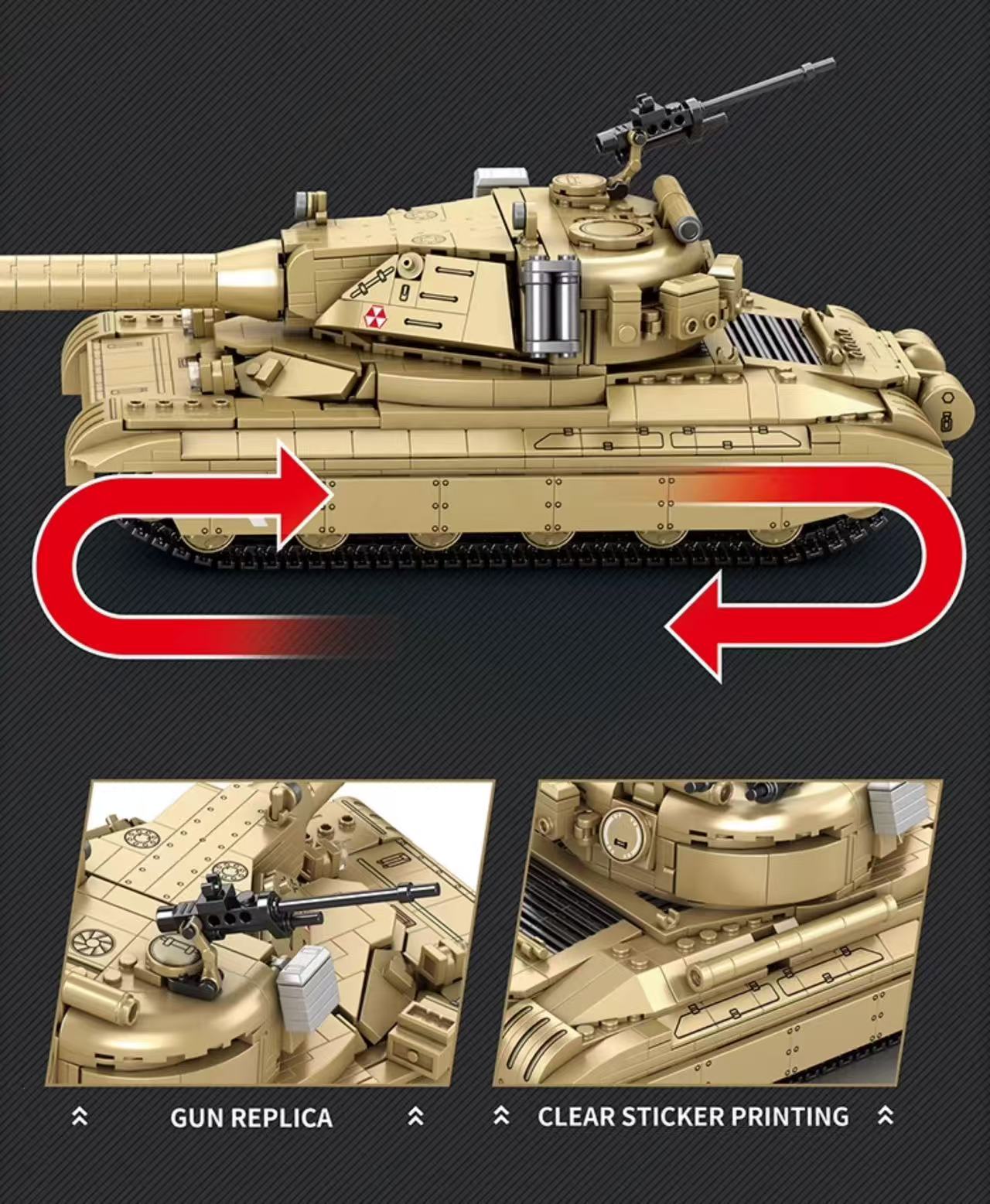 GUN REPLICA

CLEAR STICKER PRINTING