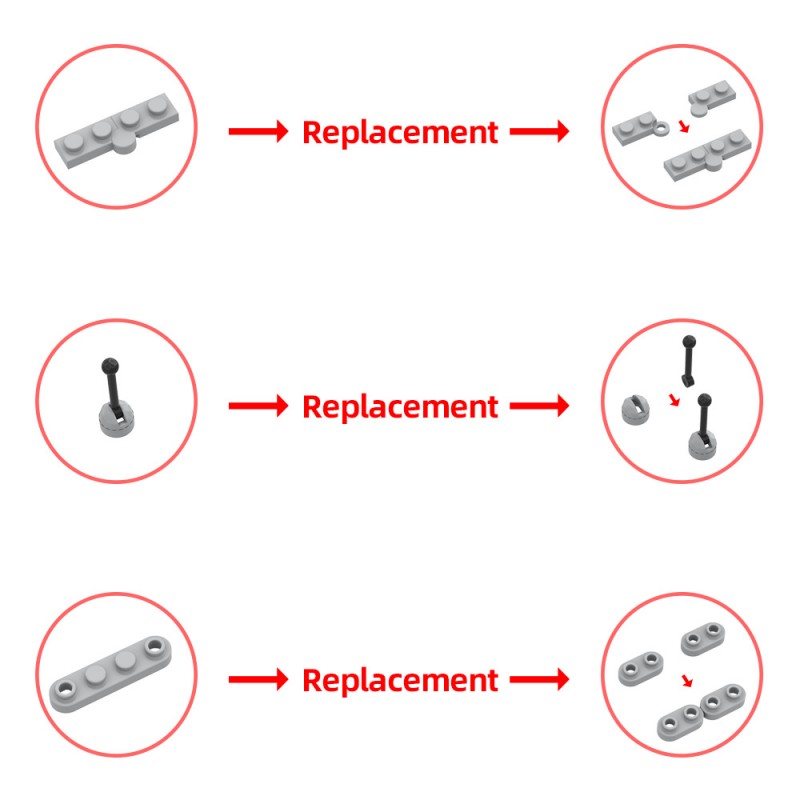 Replacement

Replacement

Replacement