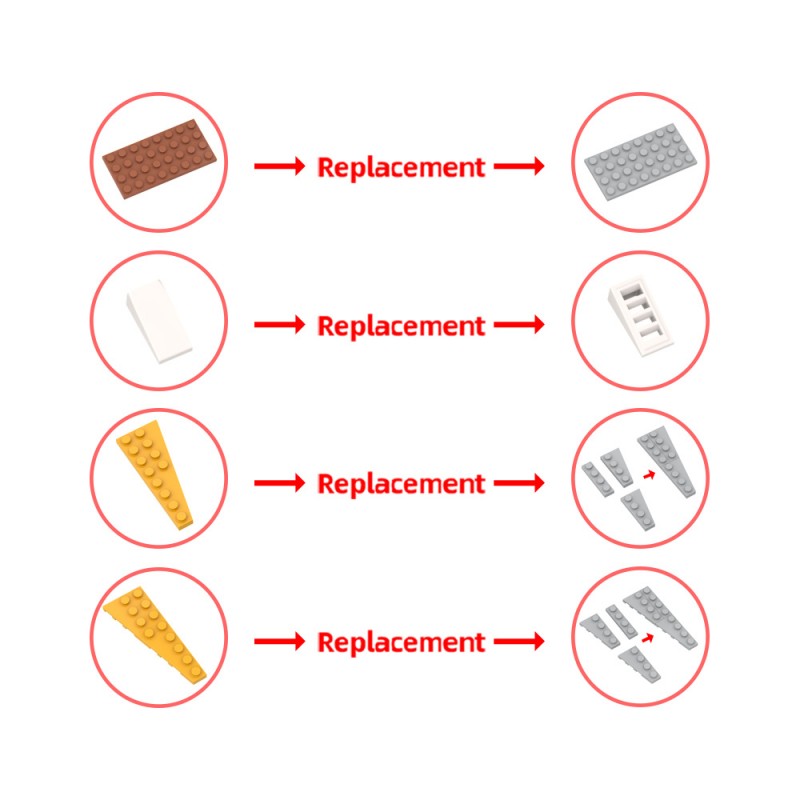 Replacement

Replacement

Replacement

Replacement