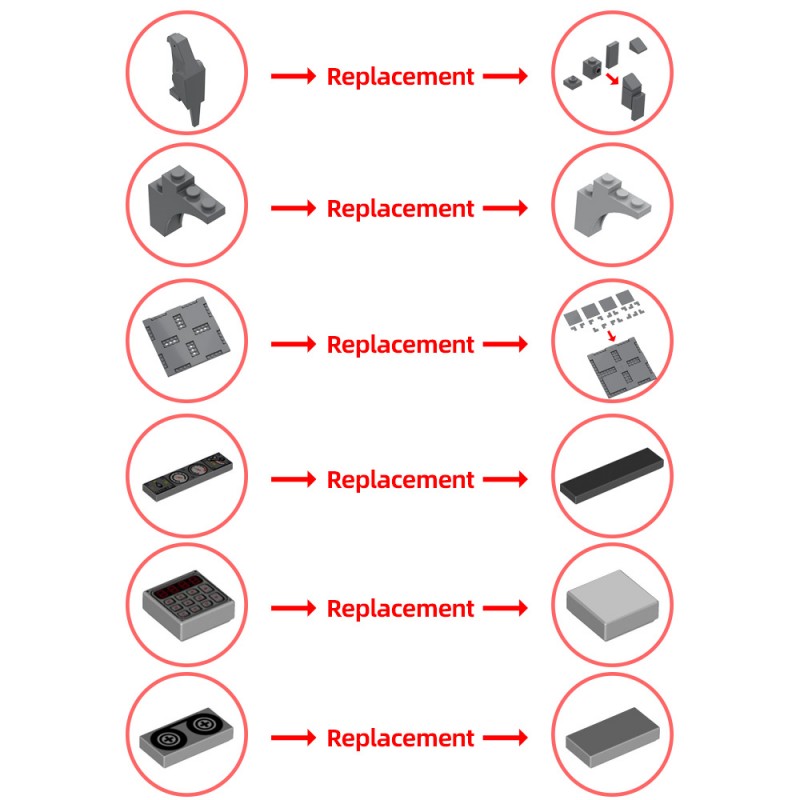 Replacement

Replacement

Replacement

Replacement

Replacement

Replacement