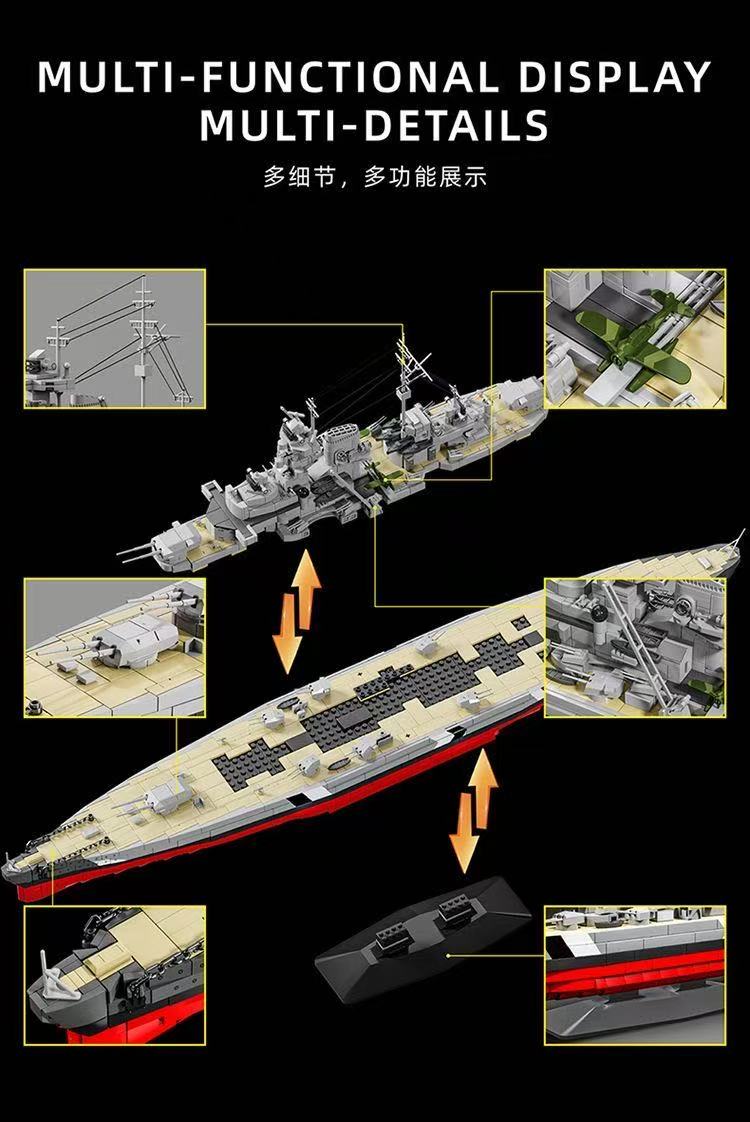 MULTI-FUNCTIONAL DISPLAY
MULTI-DETAILS

多细节，多功能展示