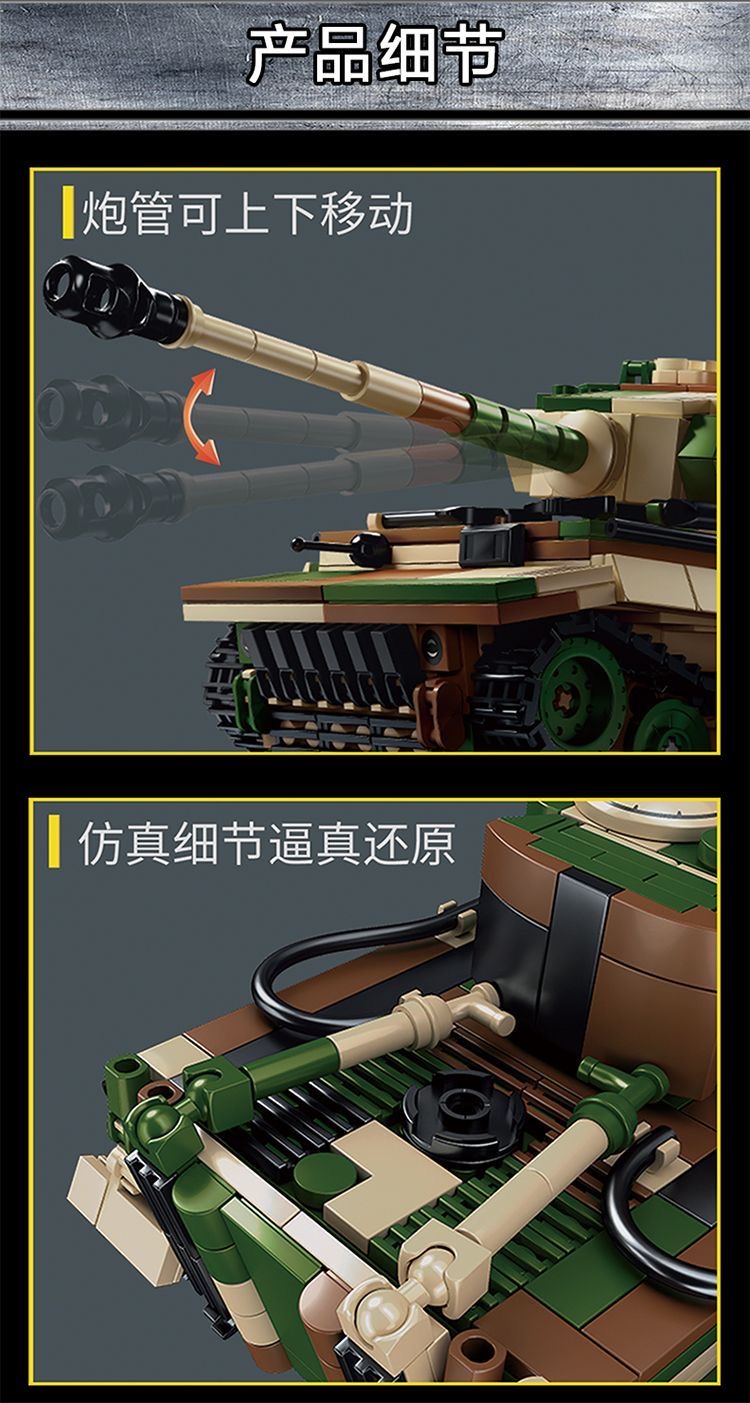 产品细节

炮管可上下移动

仿真细节逼真还原