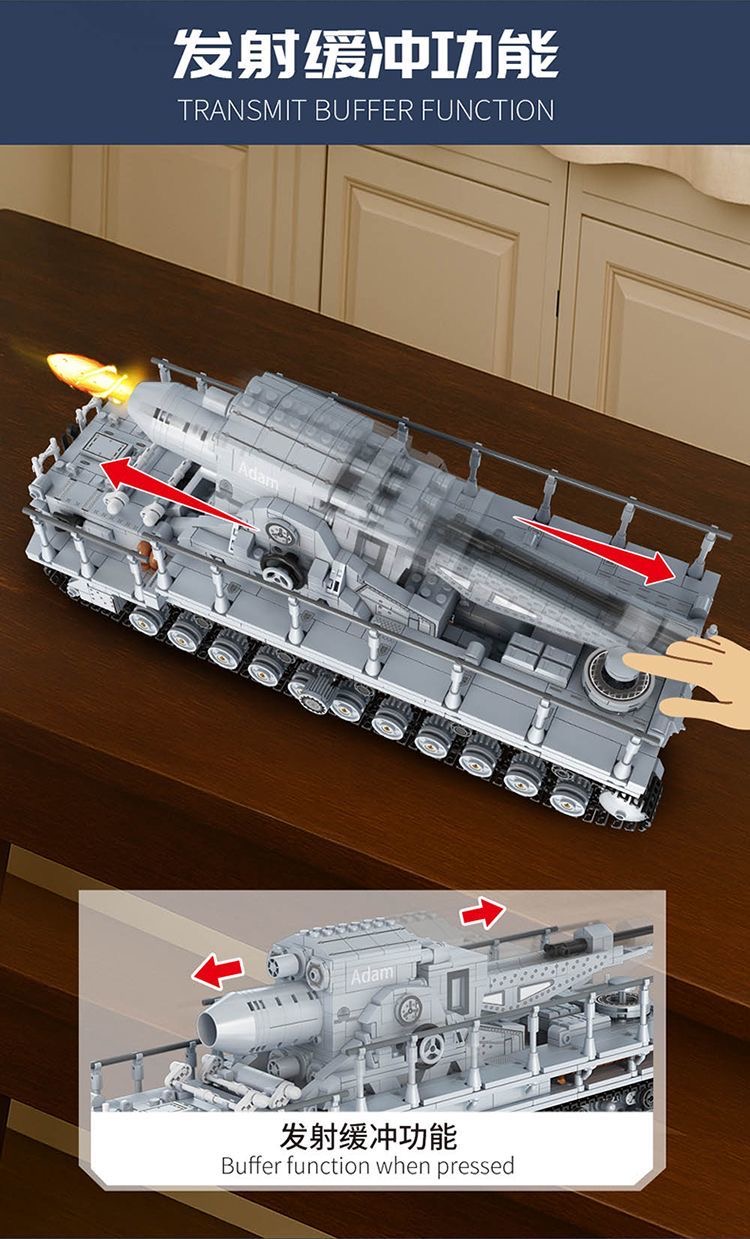 发射缓冲功能
TRANSMIT BUFFER FUNCTION

Adam

Adam

发射缓冲功能
Buffer function when pressed