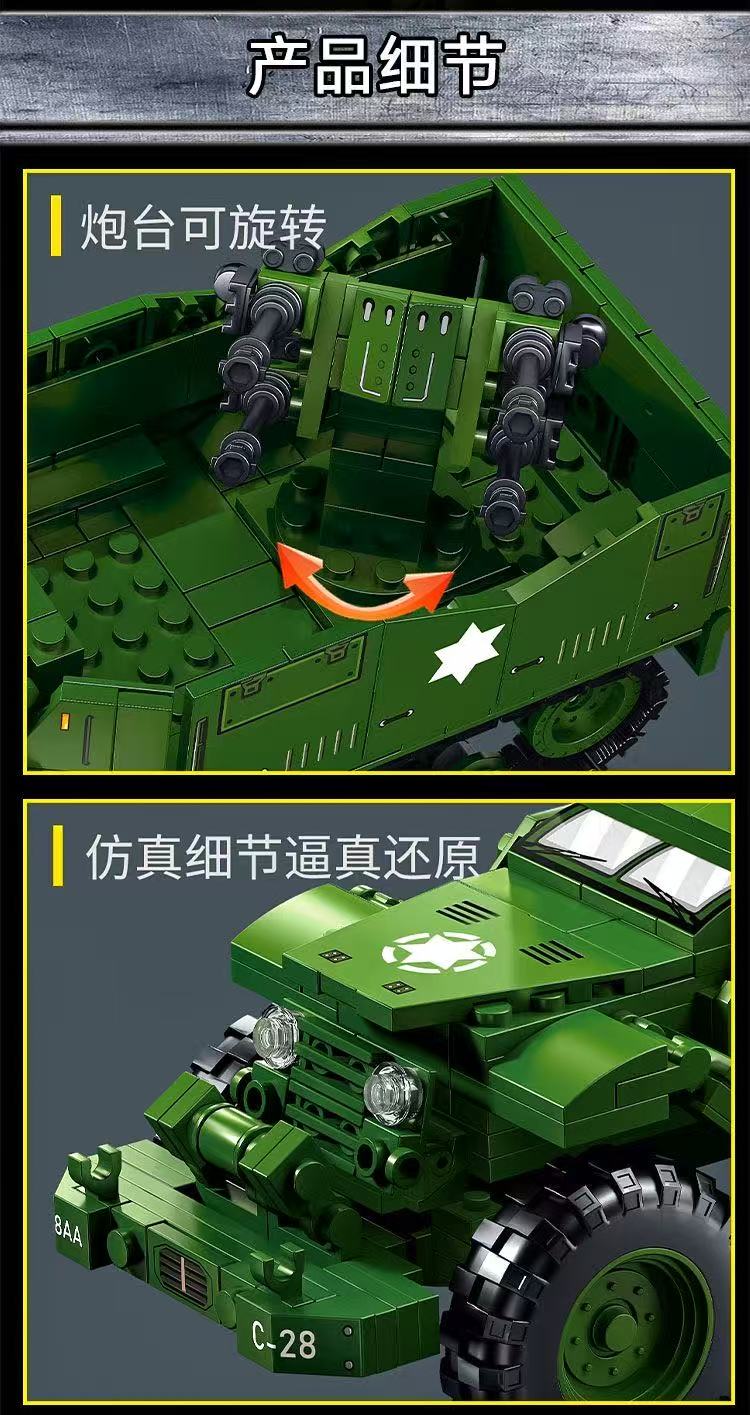 产品细节

炮台可旋转

仿真细节逼真还原

8AA

C-28