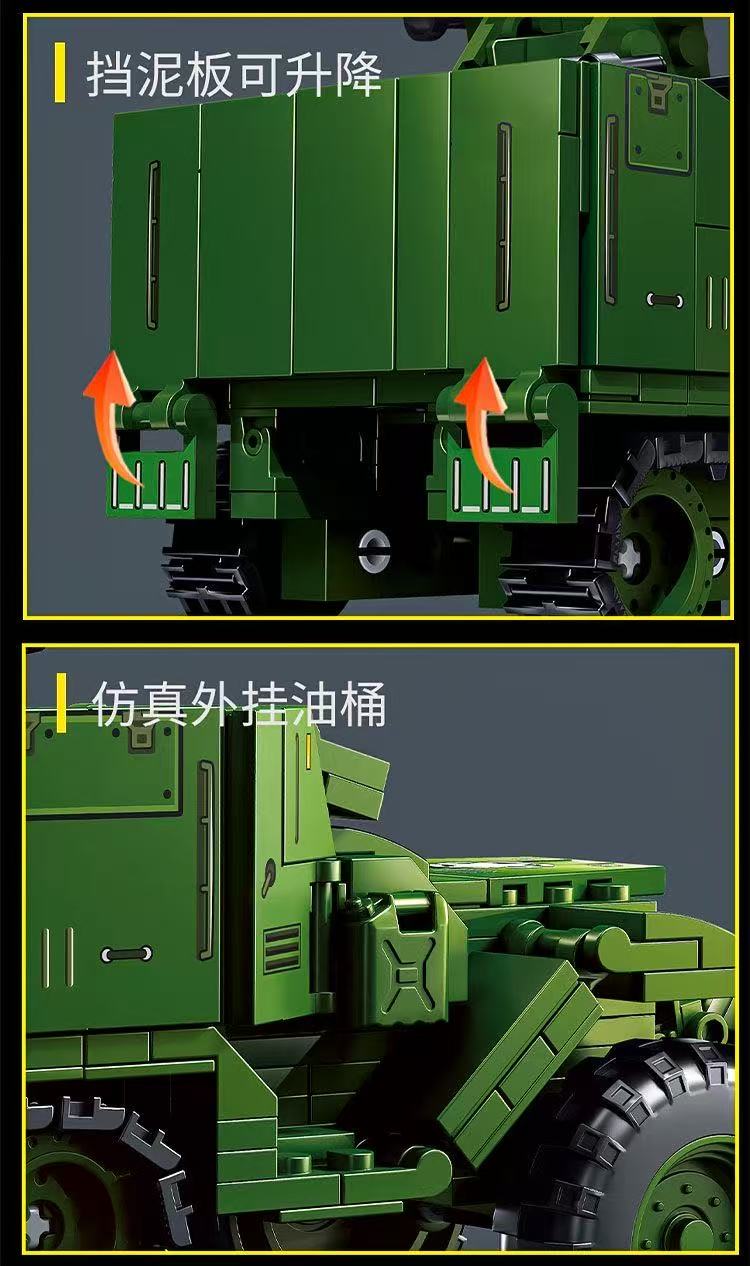 挡泥板可升降

仿真外挂油桶