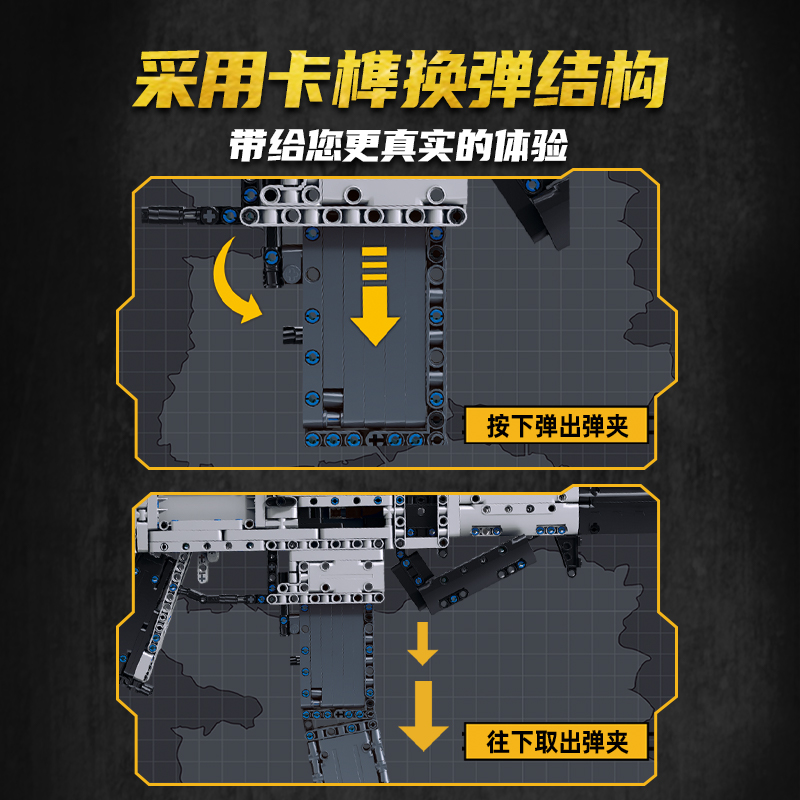 采用卡榫换弹结构

带给您更真实的体验

按下弹出弹夹

往下取出弹夹