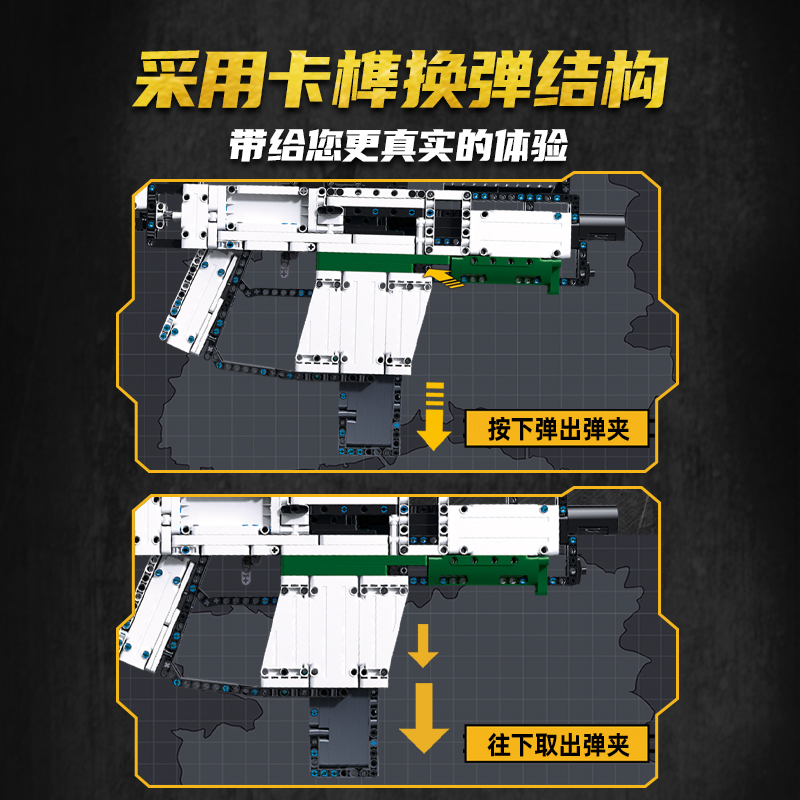 采用卡榫换弹结构

带给您更真实的体验

按下弹出弹夹

往下取出弹夹