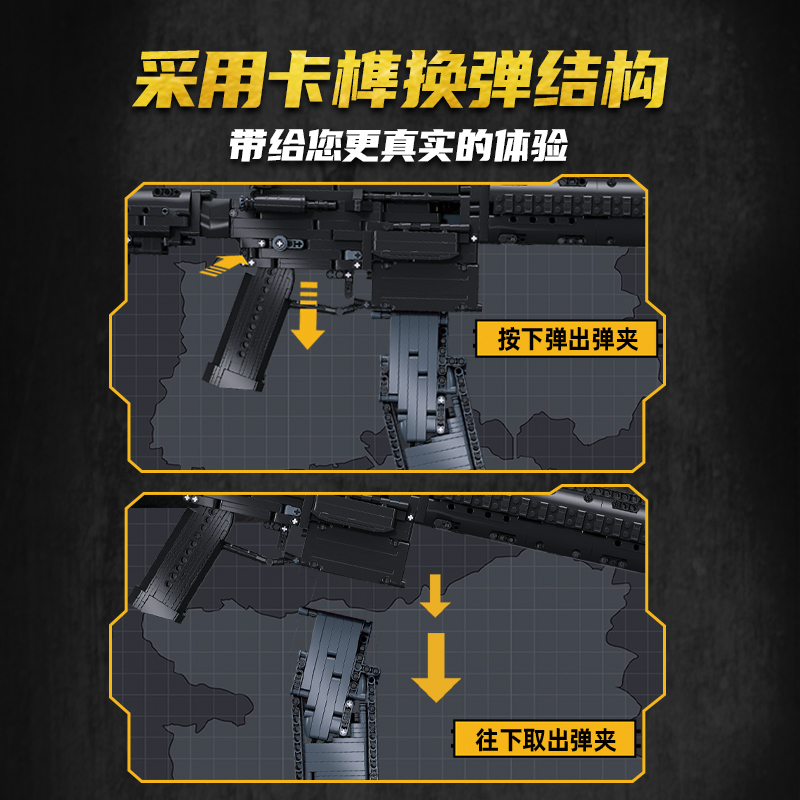 采用卡榫换弹结构

带给您更真实的体验

按下弹出弹夹

往下取出弹夹