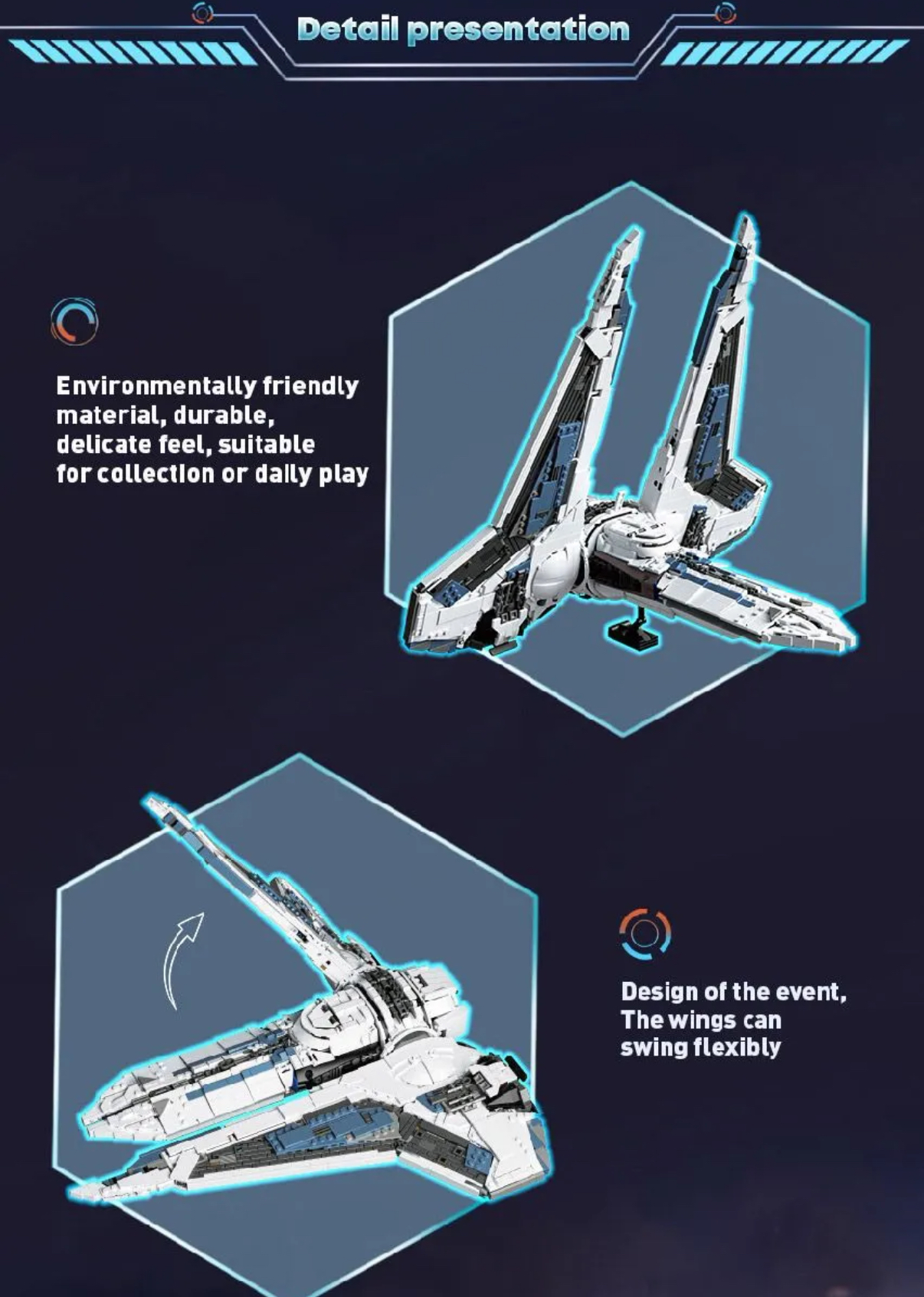 Detail presentation

Environmentally friendly material, durable, delicate feel, suitable for collection or daily play

Design of the event, The wings can swing flexibly