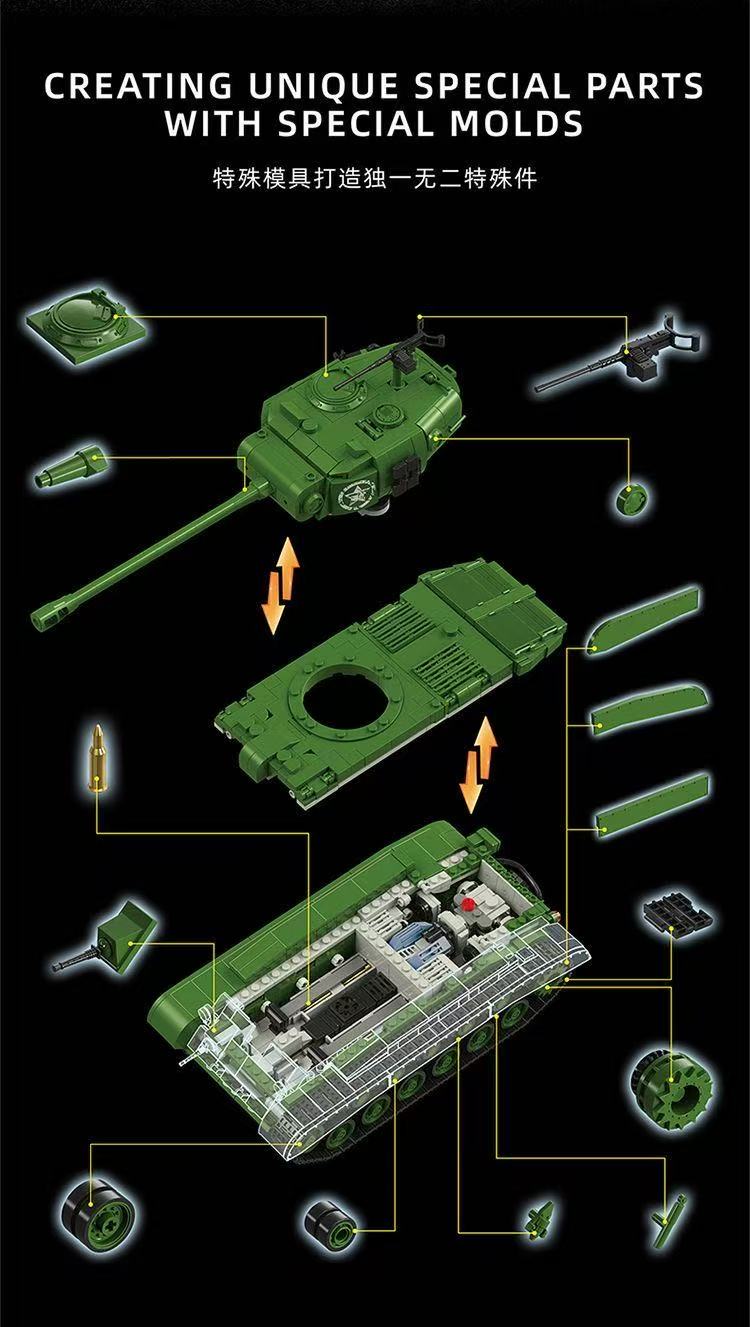 CREATING UNIQUE SPECIAL PARTS WITH SPECIAL MOLDS

特殊模具打造独一无二特殊件