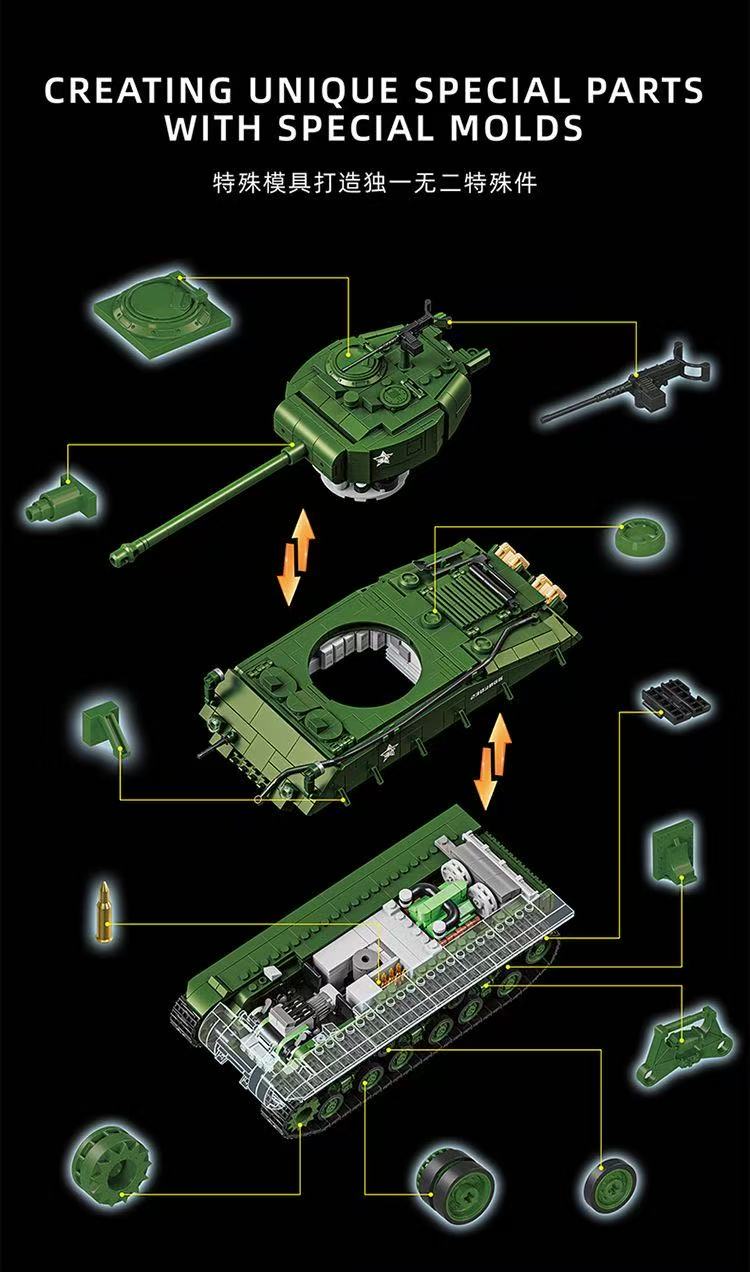 CREATING UNIQUE SPECIAL PARTS WITH SPECIAL MOLDS

特殊模具打造独一无二特殊件