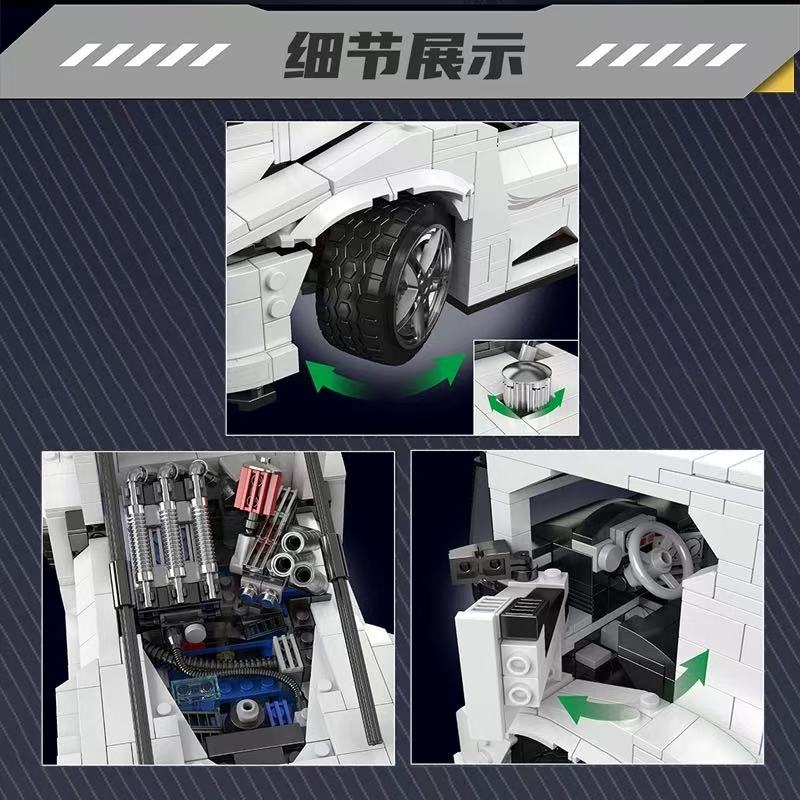 细节展示