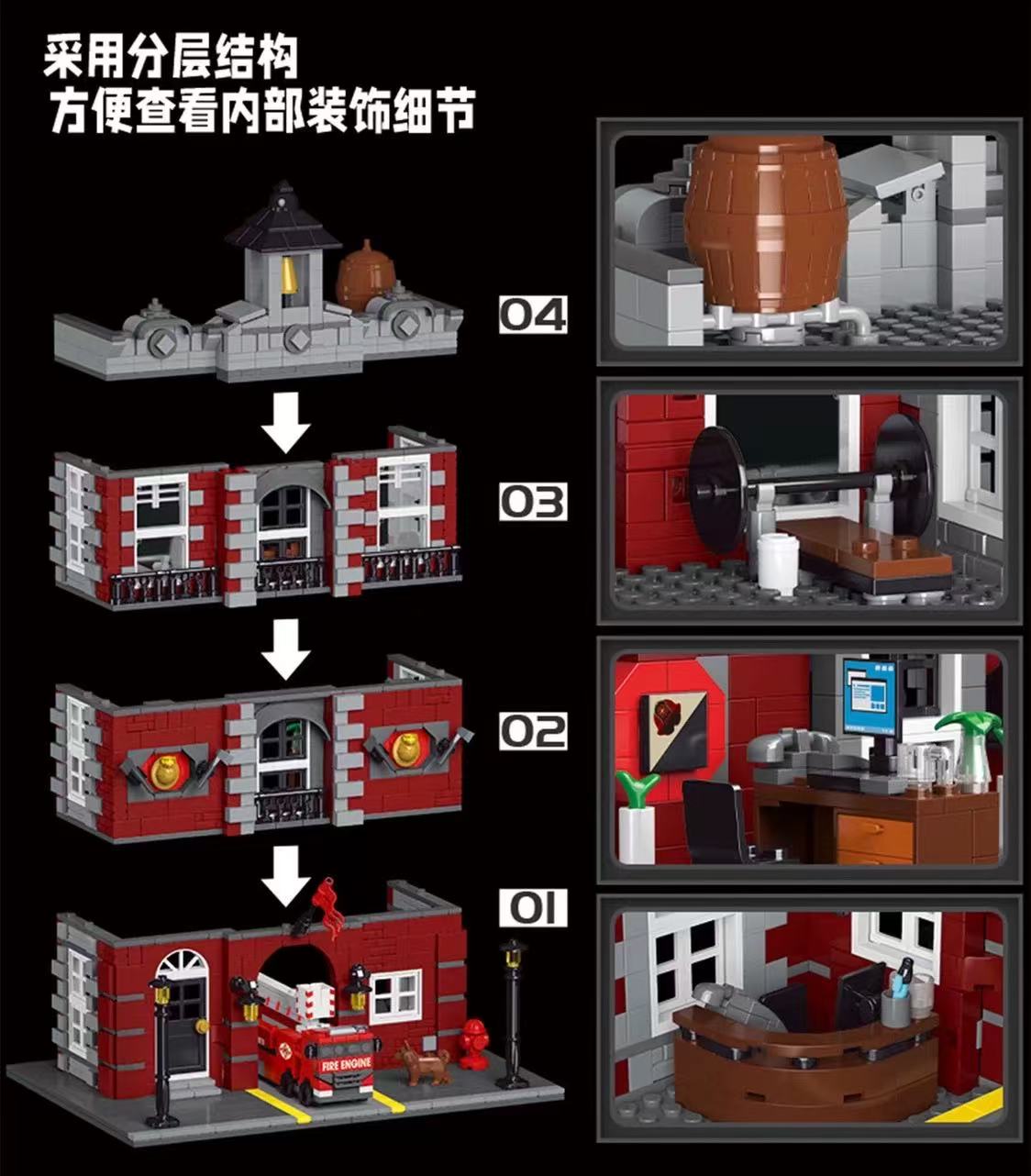 采用分层结构
方便查看内部装饰细节

04

03

02

01

FIRE ENGINE