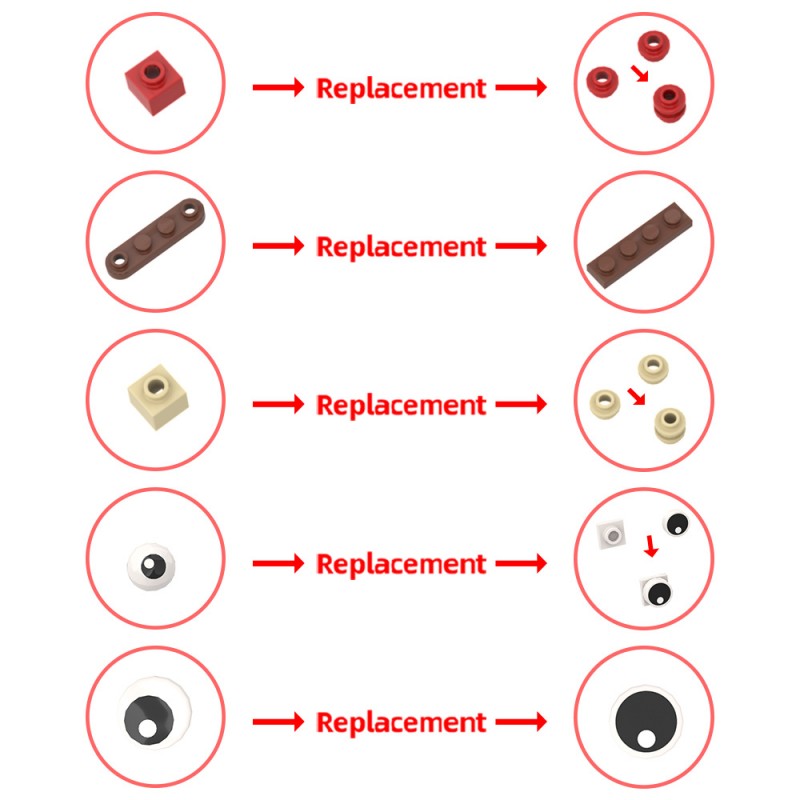 Replacement

Replacement

Replacement

Replacement

Replacement