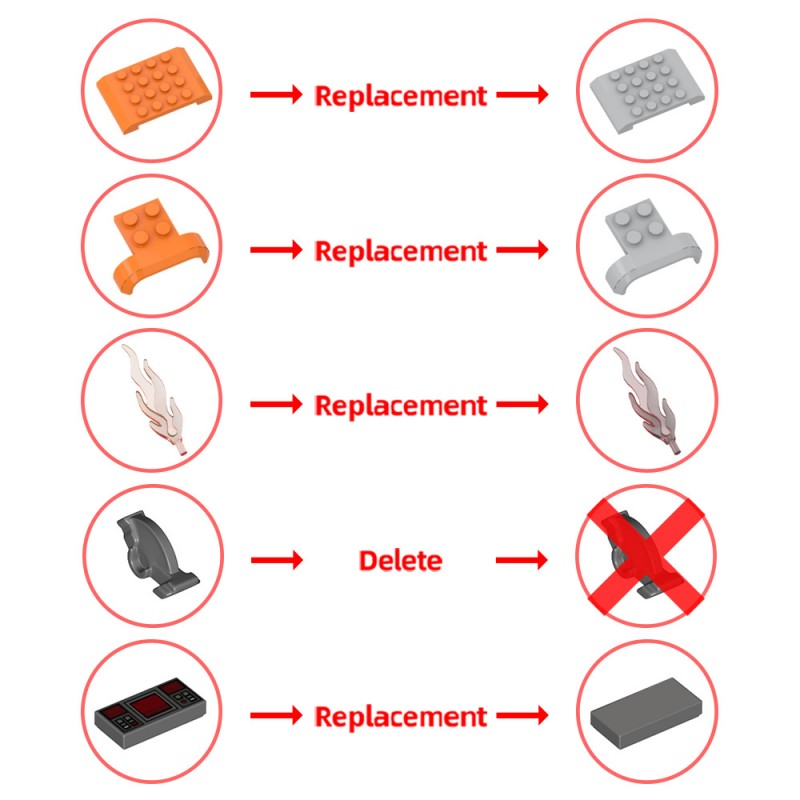 Replacement

Replacement

Replacement

Delete

Replacement