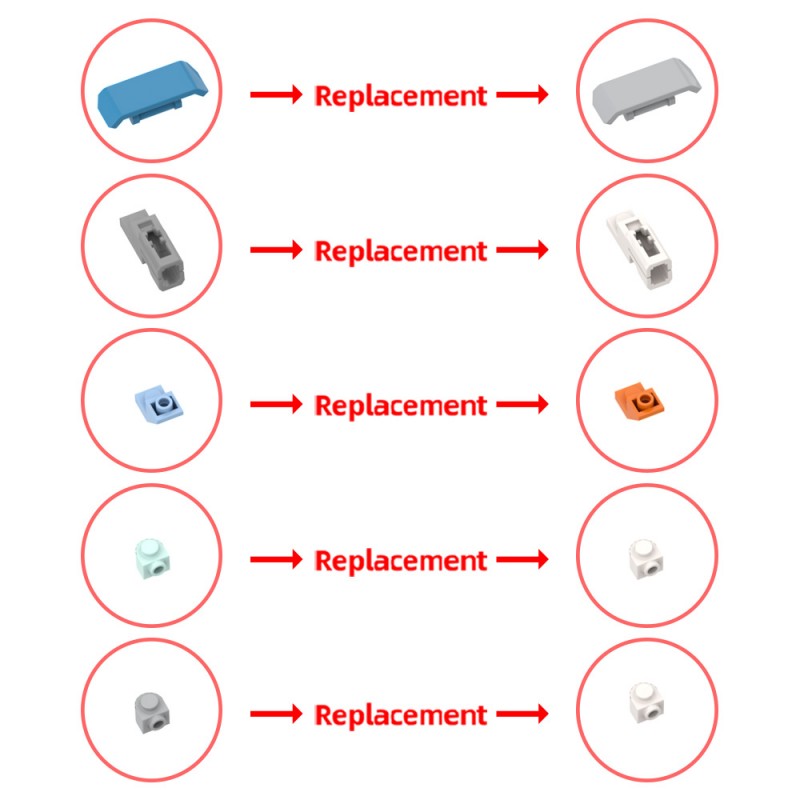 Replacement

Replacement

Replacement

Replacement

Replacement