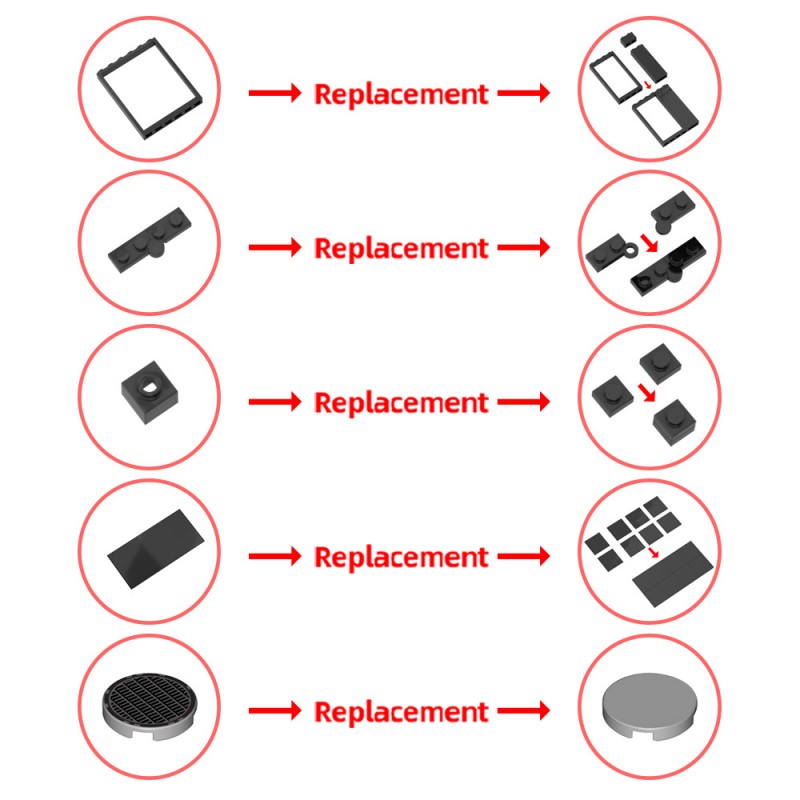 Replacement

Replacement

Replacement

Replacement

Replacement