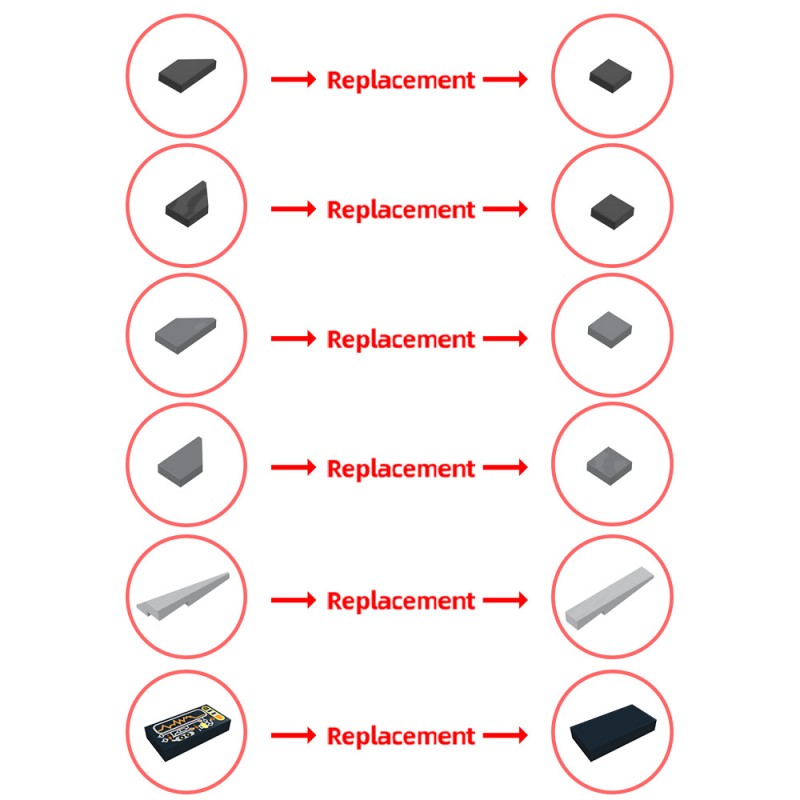 Replacement

Replacement

Replacement

Replacement

Replacement

Replacement