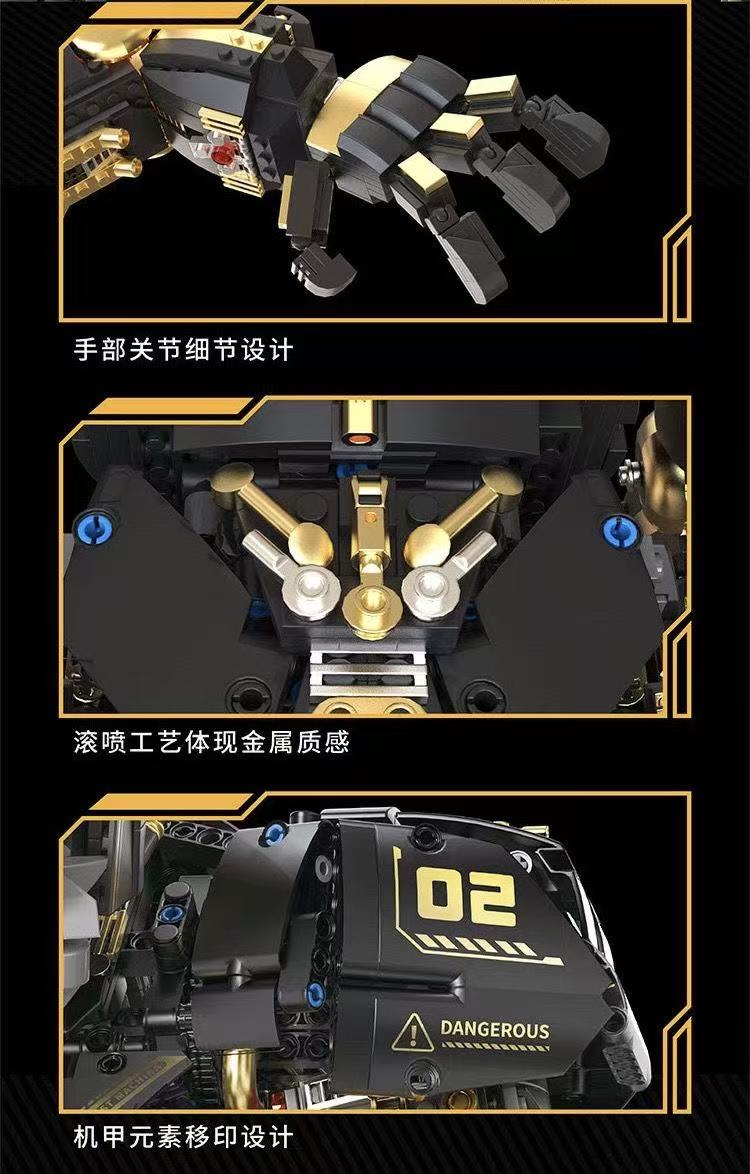 手部关节细节设计

滚喷工艺体现金属质感

02

DANGEROUS

机甲元素移印设计