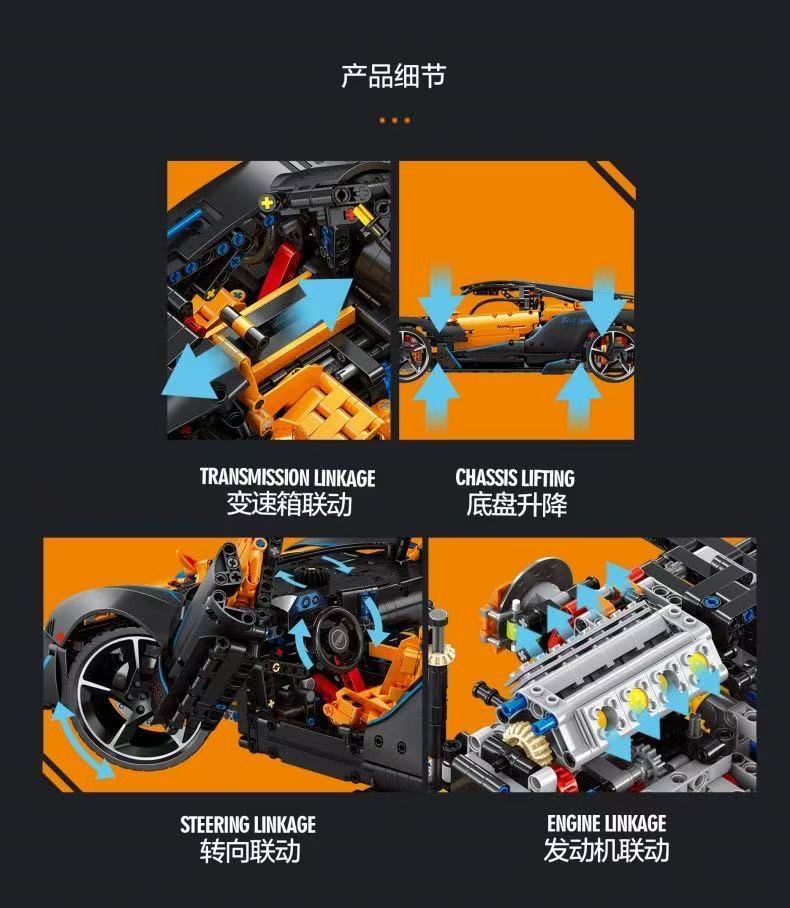 产品细节

TRANSMISSION LINKAGE
变速箱联动

CHASSIS LIFTING
底盘升降

STEERING LINKAGE
转向联动

ENGINE LINKAGE
发动机联动